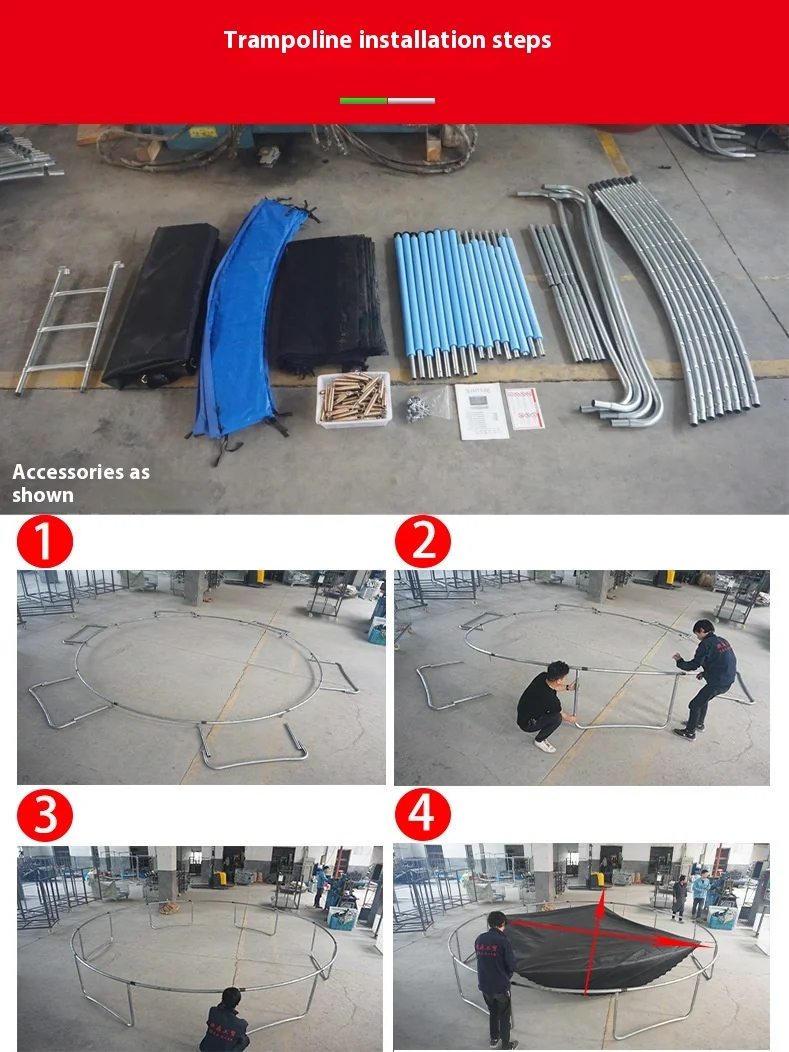 Trampoline installation steps

Accessories as shown

1

2

3

4