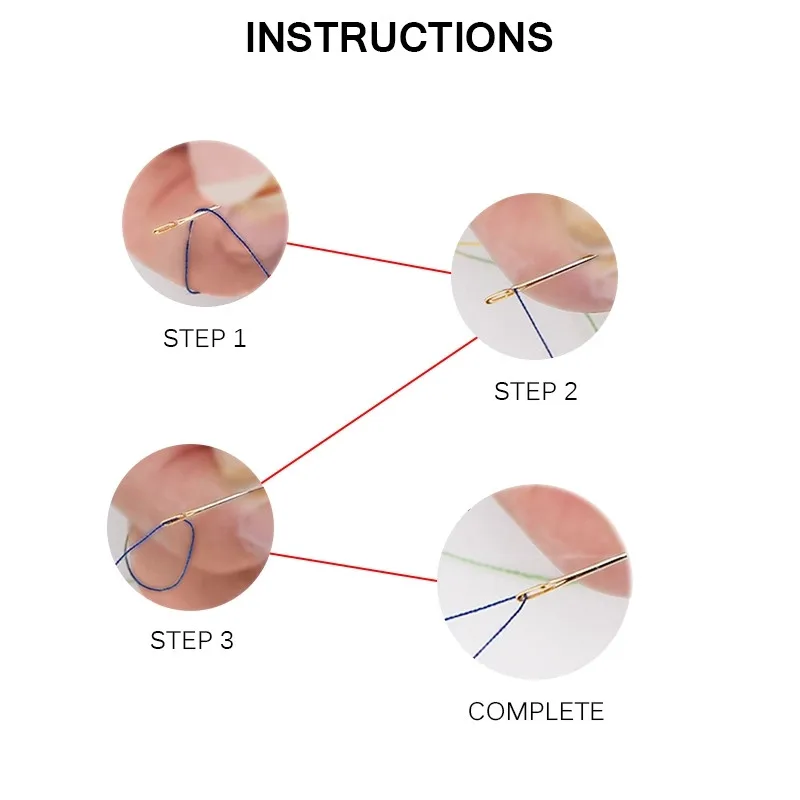 INSTRUCTIONS

STEP 1

STEP 2

STEP 3

COMPLETE