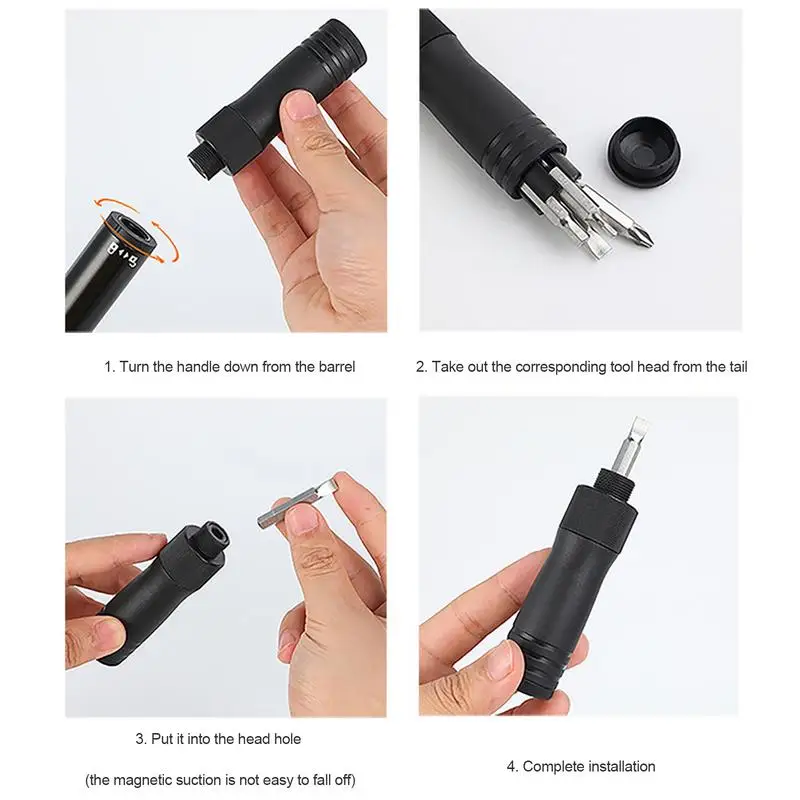 1. Turn the handle down from the barrel

2. Take out the corresponding tool head from the tail

3. Put it into the head hole

(the magnetic suction is not easy to fall off)

4. Complete installation