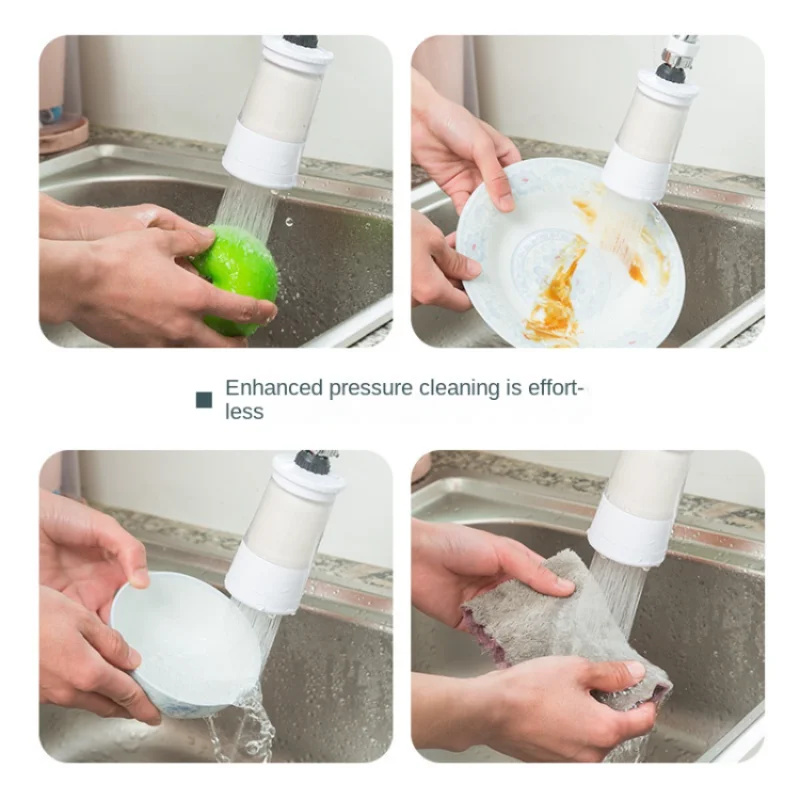 Enhanced pressure cleaning is effortless