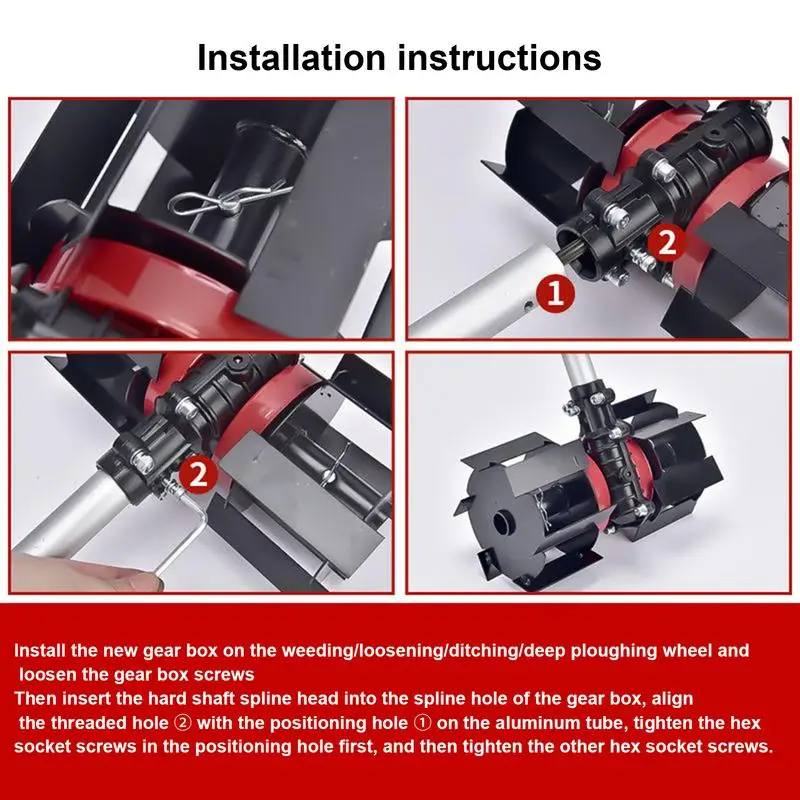 Installation instructions

2

1

2

Install the new gear box on the weeding/loosening/ditching/deep ploughing wheel and loosen the gear box screws
Then insert the hard shaft spline head into the spline hole of the gear box, align the threaded hole ② with the positioning hole ① on the aluminum tube, tighten the hex socket screws in the positioning hole first, and then tighten the other hex socket screws.