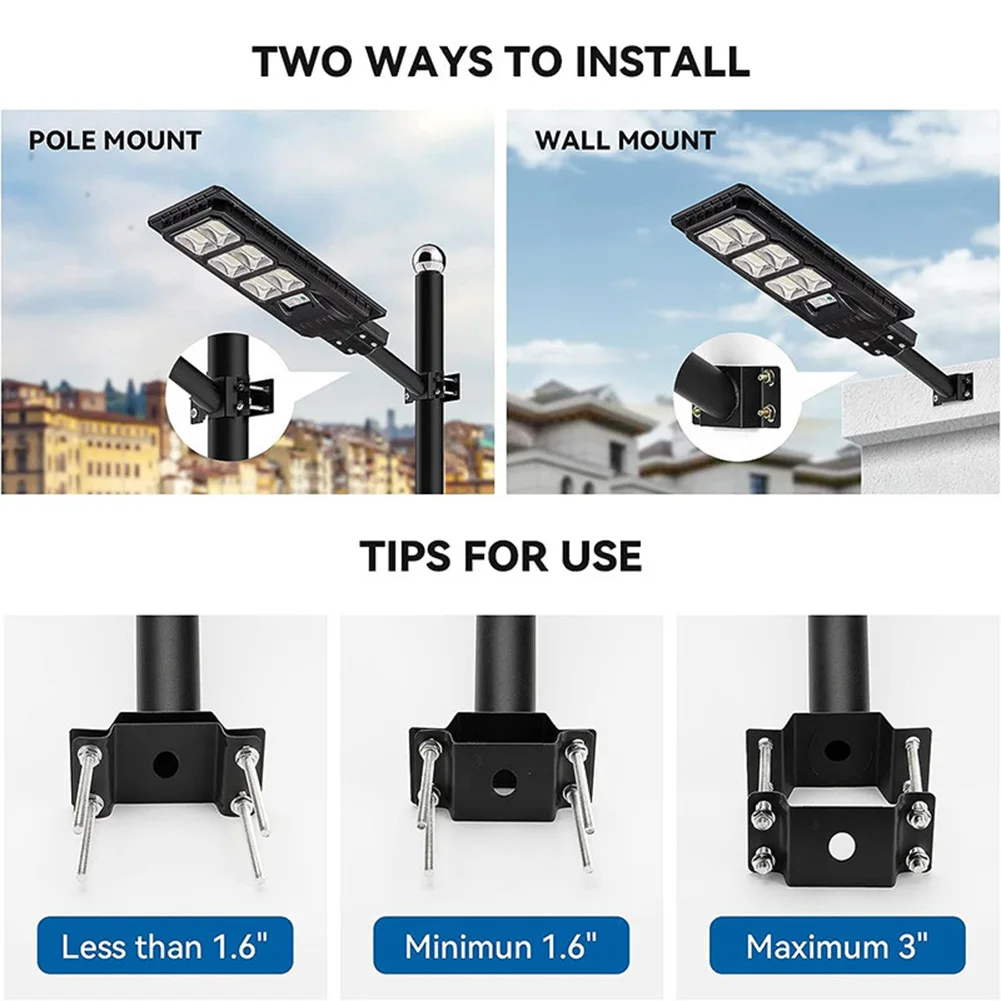 TWO WAYS TO INSTALL

POLE MOUNT

WALL MOUNT

TIPS FOR USE

Less than 1.6"

Minimun 1.6"

Maximum 3"