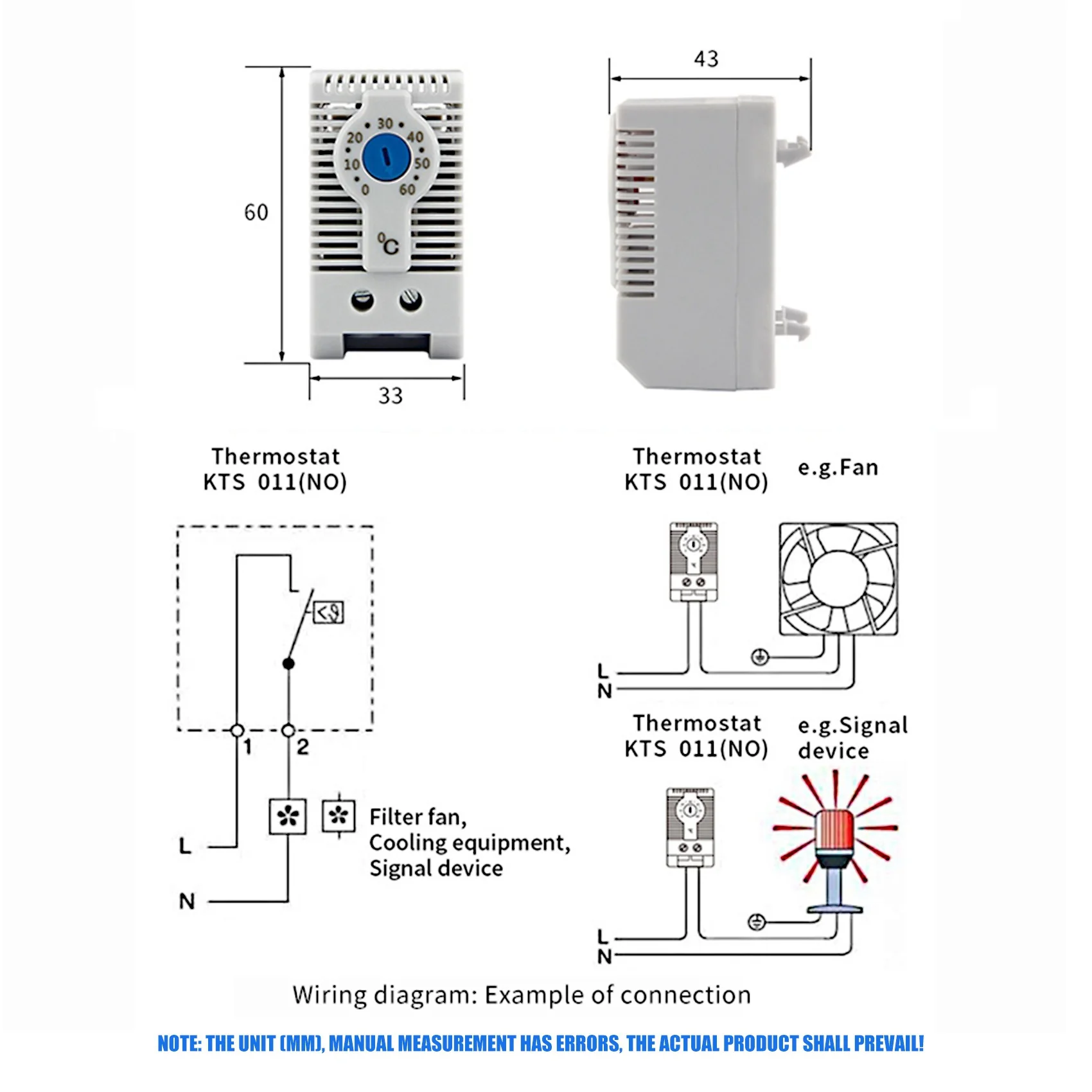 60

30
20 40
10 50
0 60
°C

33

43

Thermostat
KTS 011(NO)

1 2

L

N

Filter fan,
Cooling equipment,
Signal device

Thermostat
KTS 011(NO)

e.g.Fan

L
N

Thermostat
KTS 011(NO)

e.g.Signal
device

L
N

Wiring diagram: Example of connection

NOTE: THE UNIT (MM), MANUAL MEASUREMENT HAS ERRORS, THE ACTUAL PRODUCT SHALL PREVAIL!