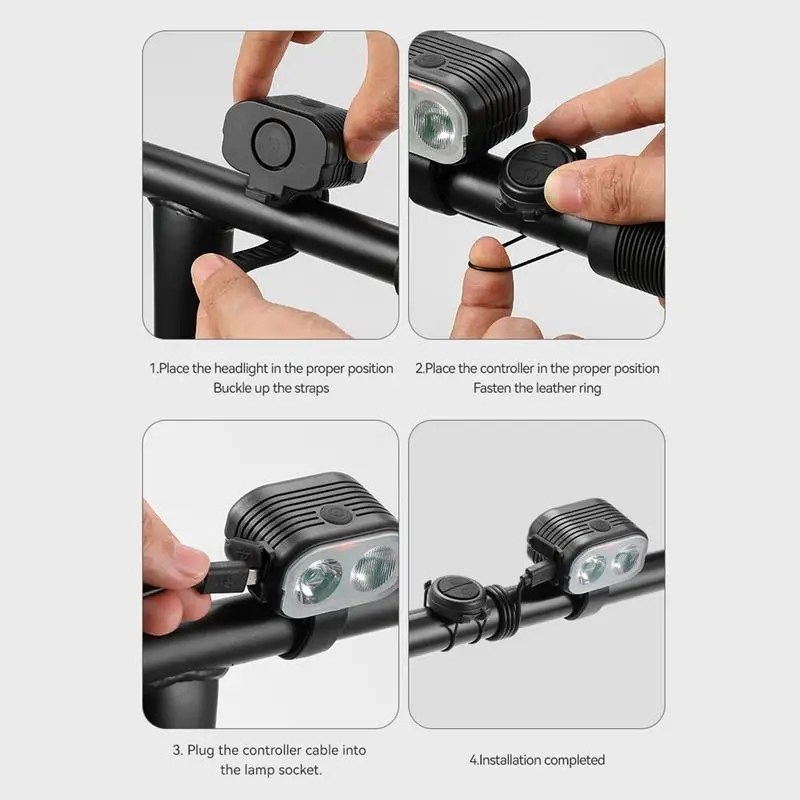 1.Place the headlight in the proper position
Buckle up the straps

2.Place the controller in the proper position
Fasten the leather ring

3. Plug the controller cable into the lamp socket.

4.Installation completed