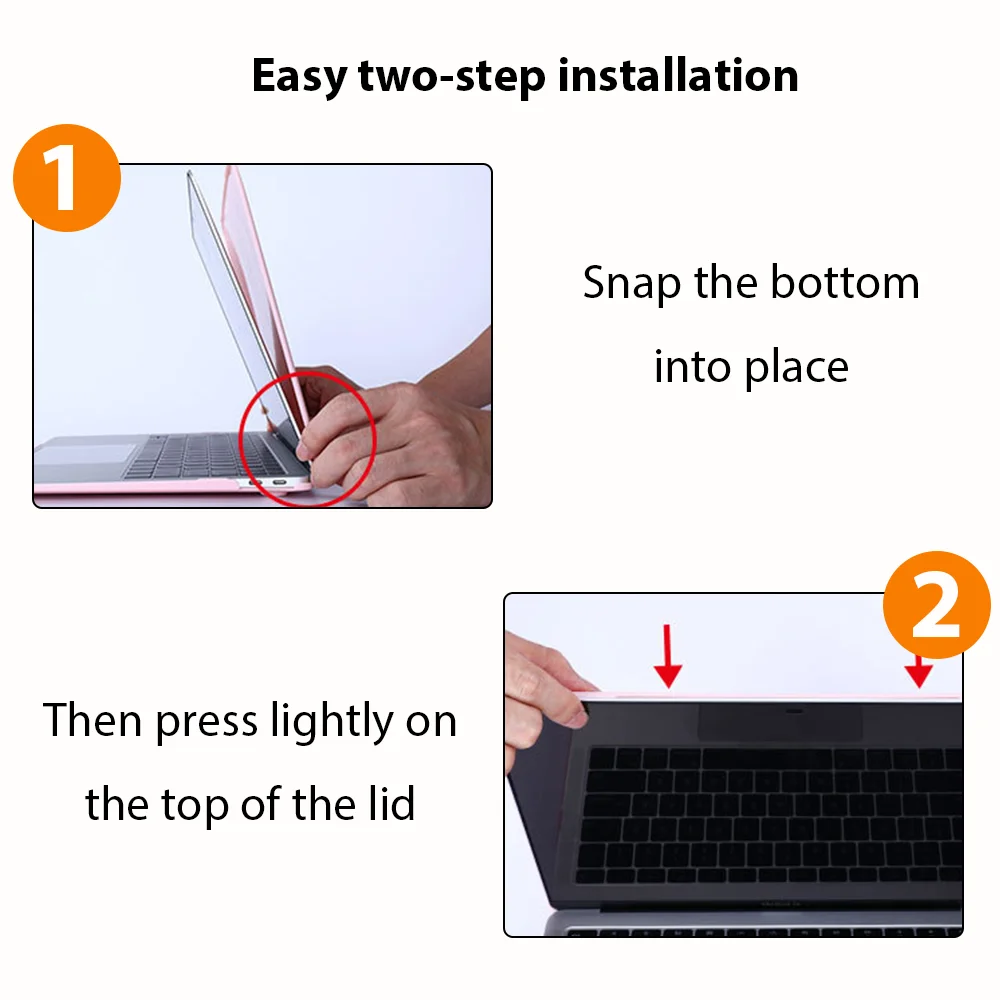 Easy two-step installation

1

Snap the bottom into place

2

Then press lightly on the top of the lid