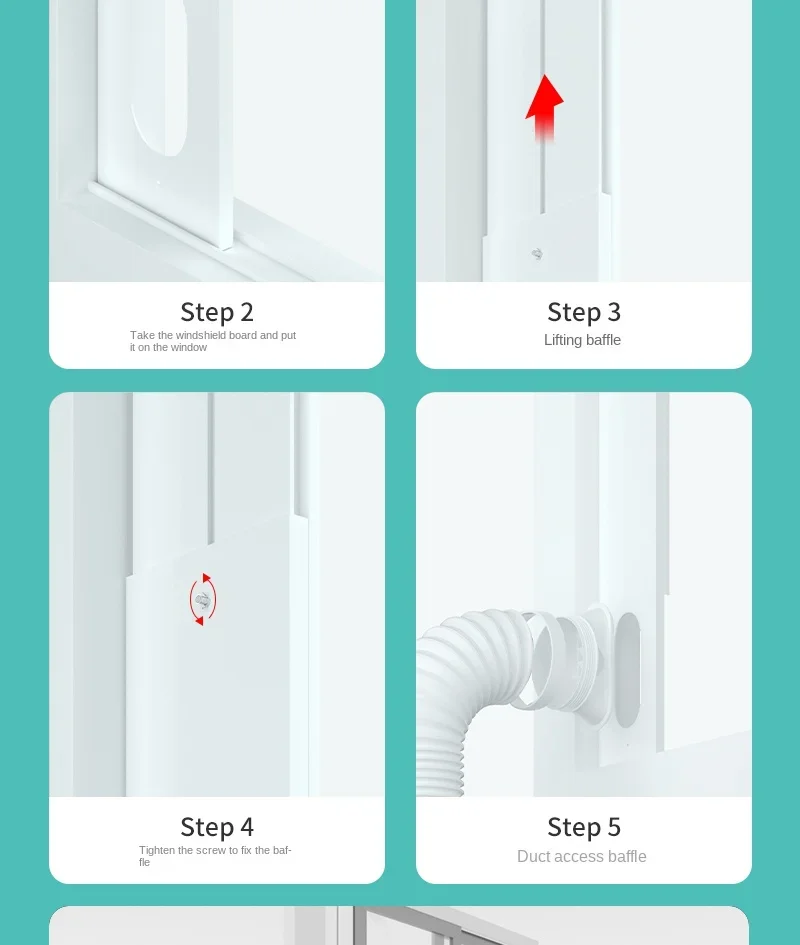 Step 2
Take the windshield board and put it on the window

Step 3
Lifting baffle

Step 4
Tighten the screw to fix the baffle

Step 5
Duct access baffle