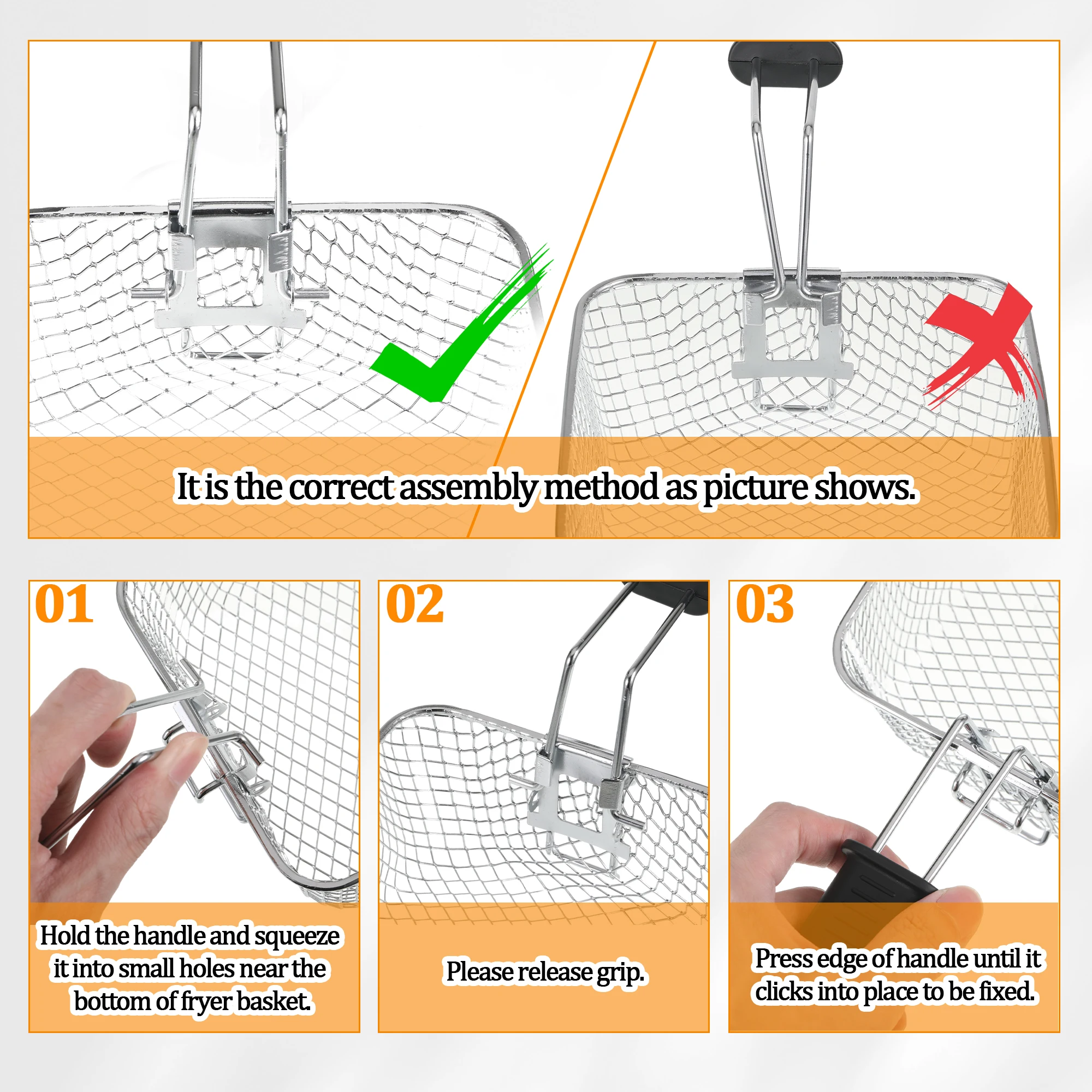 It is the correct assembly method as picture shows.

01

Hold the handle and squeeze it into small holes near the bottom of fryer basket.

02

Please release grip.

03

Press edge of handle until it clicks into place to be fixed.