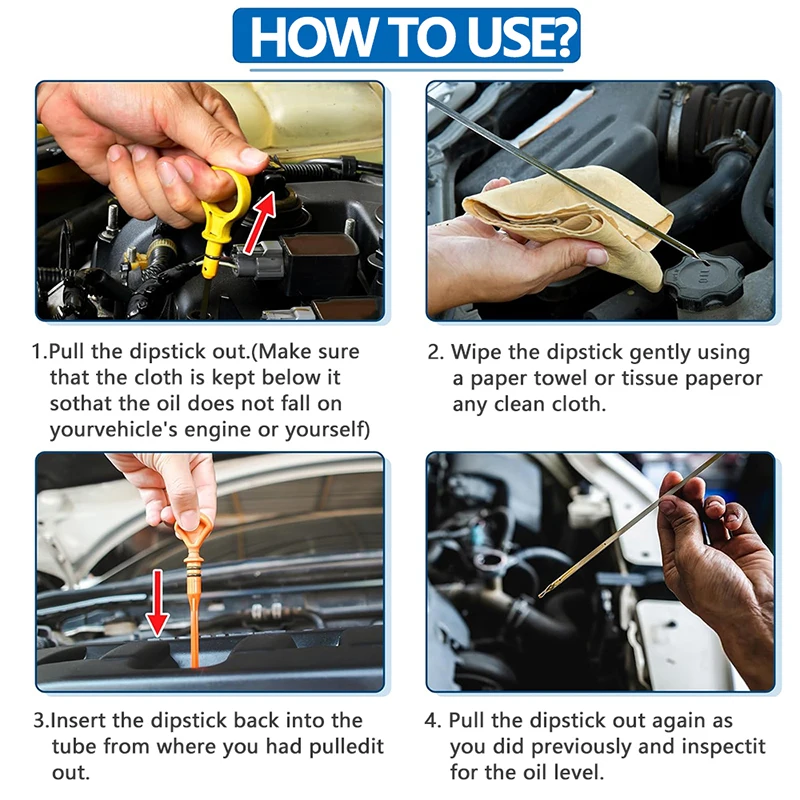 HOW TO USE?

1.Pull the dipstick out.(Make sure that the cloth is kept below it sothat the oil does not fall on yourvehicle's engine or yourself)

2. Wipe the dipstick gently using a paper towel or tissue paperor any clean cloth.

3.Insert the dipstick back into the tube from where you had pulledit out.

4. Pull the dipstick out again as you did previously and inspectit for the oil level.