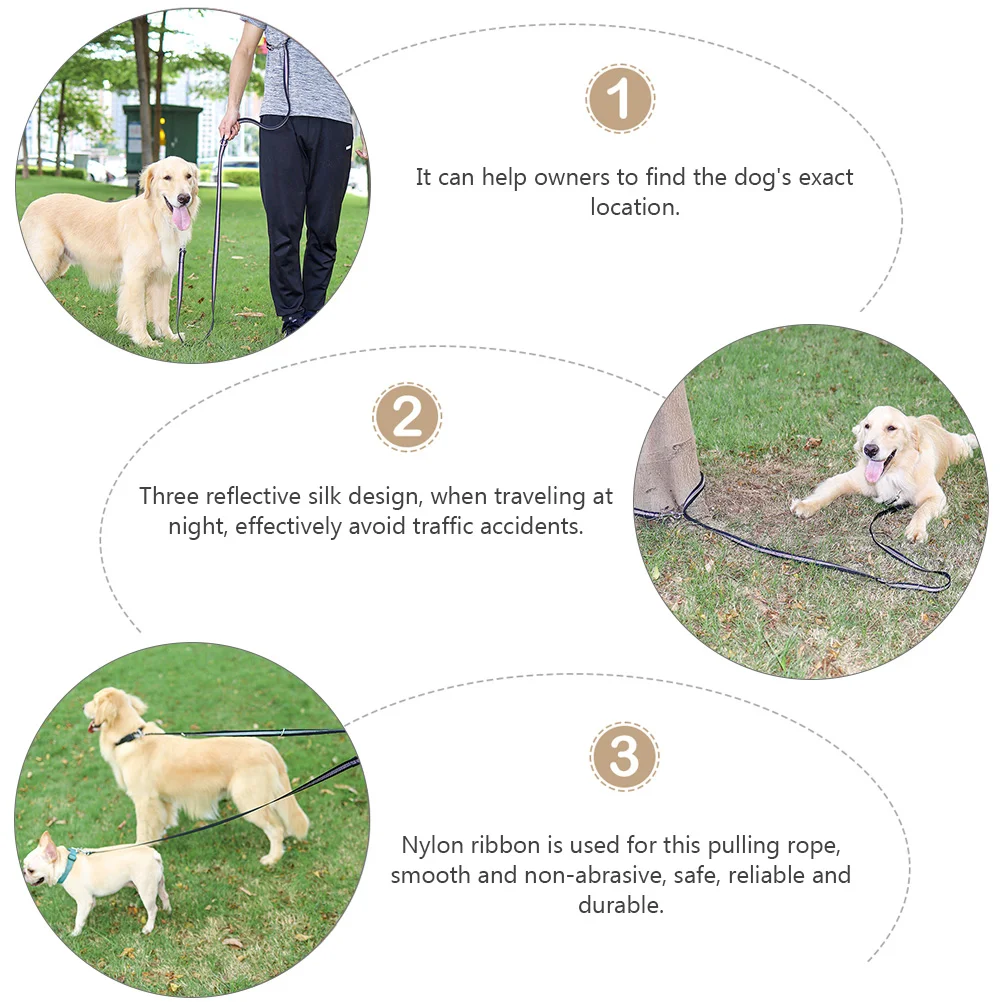 1

It can help owners to find the dog's exact location.

2

Three reflective silk design, when traveling at night, effectively avoid traffic accidents.

3

Nylon ribbon is used for this pulling rope, smooth and non-abrasive, safe, reliable and durable.