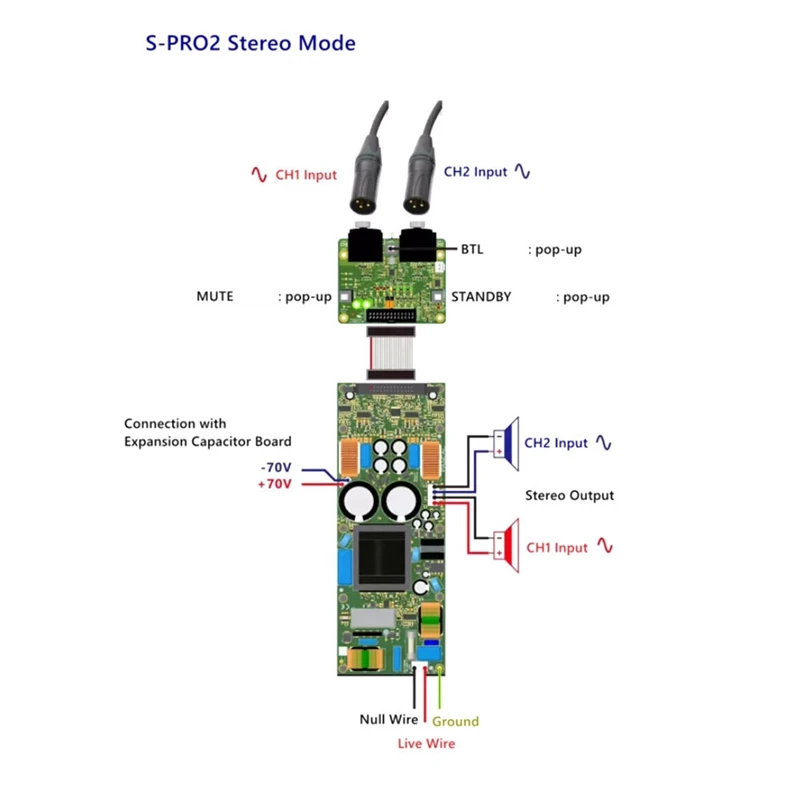 S-PRO2 Stereo Mode

CH1 Input

CH2 Input

BTL : pop-up

MUTE : pop-up

STANDBY : pop-up

Connection with Expansion Capacitor Board

-70V

+70V

CH2 Input

Stereo Output

CH1 Input

Null Wire

Ground

Live Wire