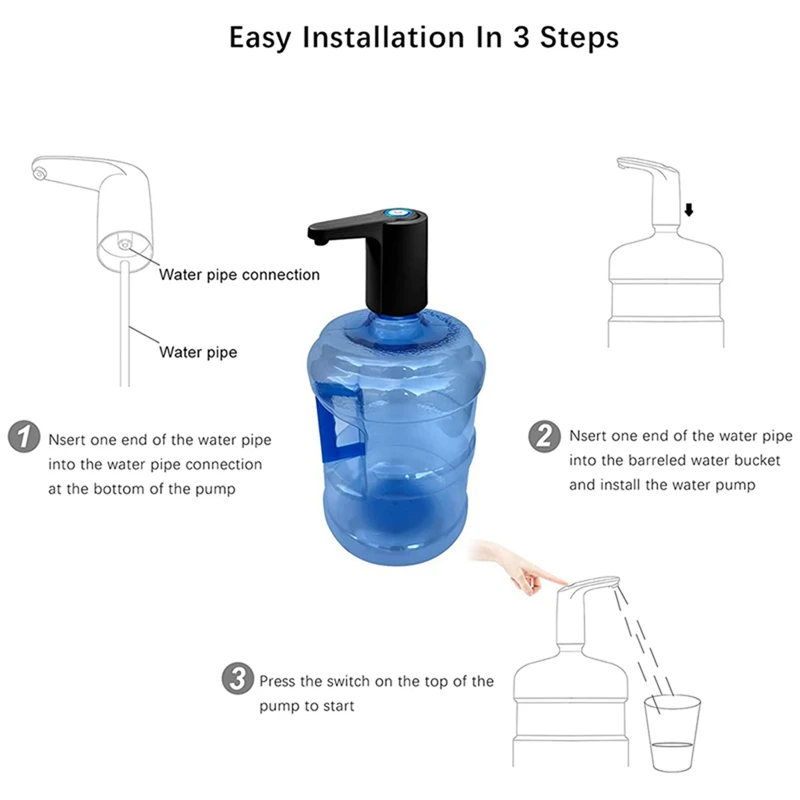 Easy Installation In 3 Steps

Water pipe connection

Water pipe

1 Nsert one end of the water pipe into the water pipe connection at the bottom of the pump

2 Nsert one end of the water pipe into the barreled water bucket and install the water pump

3 Press the switch on the top of the pump to start