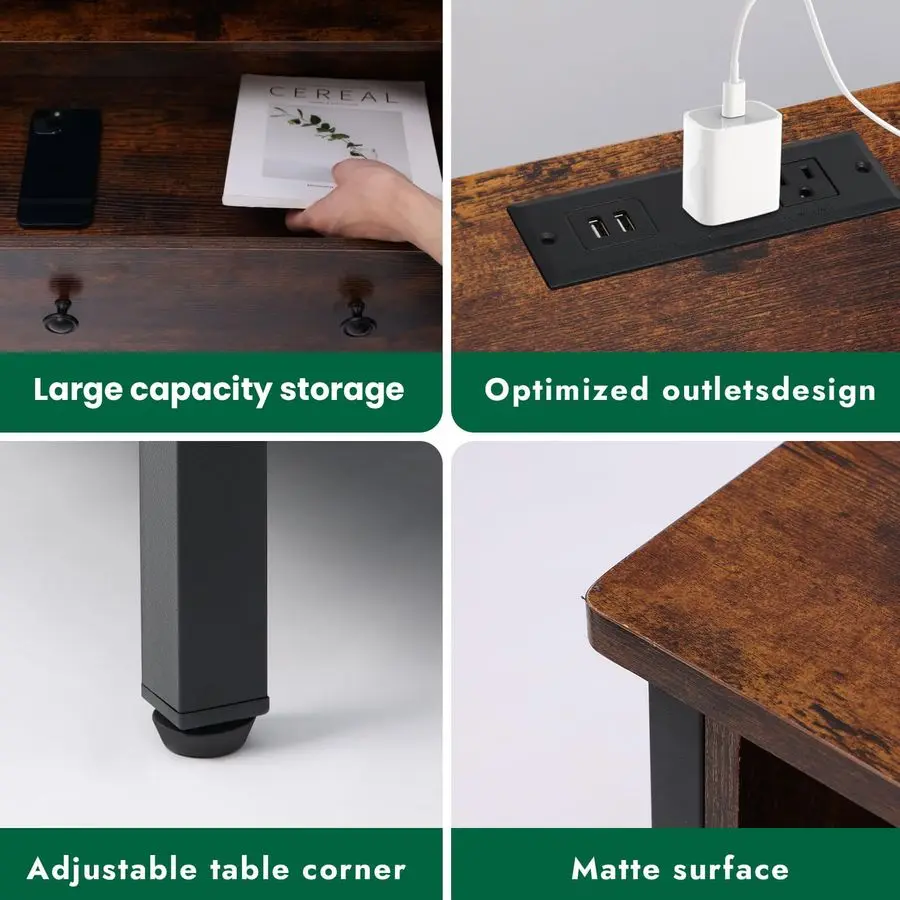 CEREAL

Large capacity storage

Optimized outletsdesign

Adjustable table corner

Matte surface