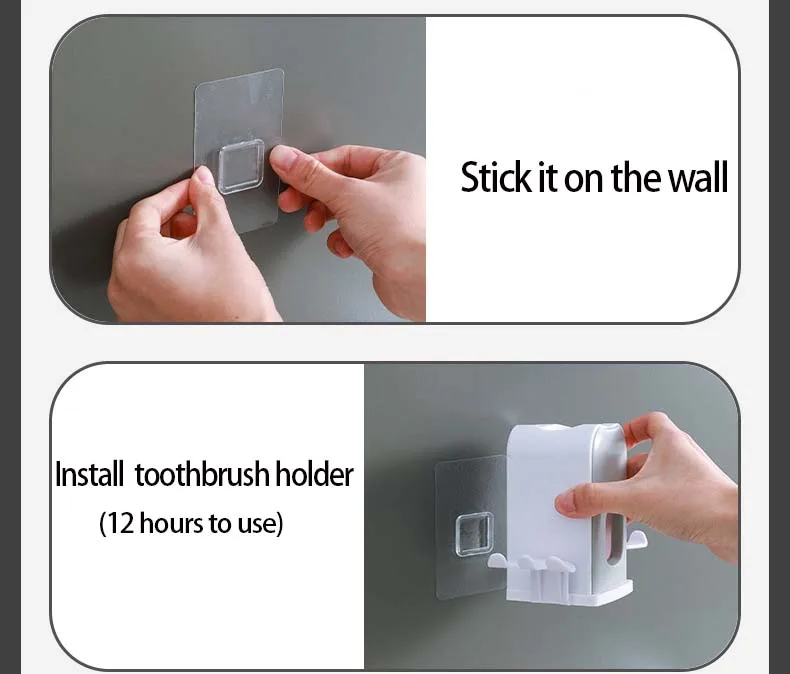 Stick it on the wall

Install toothbrush holder
(12 hours to use)