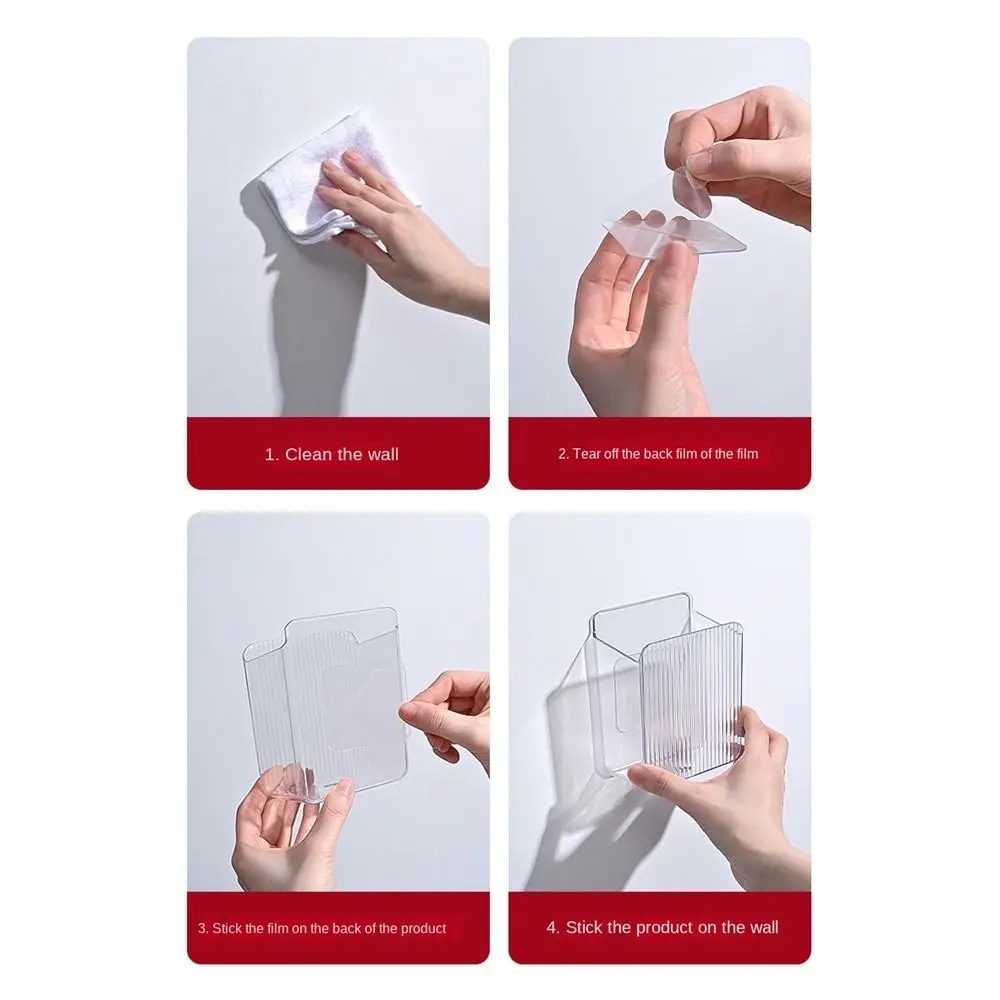 1. Clean the wall

2. Tear off the back film of the film

3. Stick the film on the back of the product

4. Stick the product on the wall