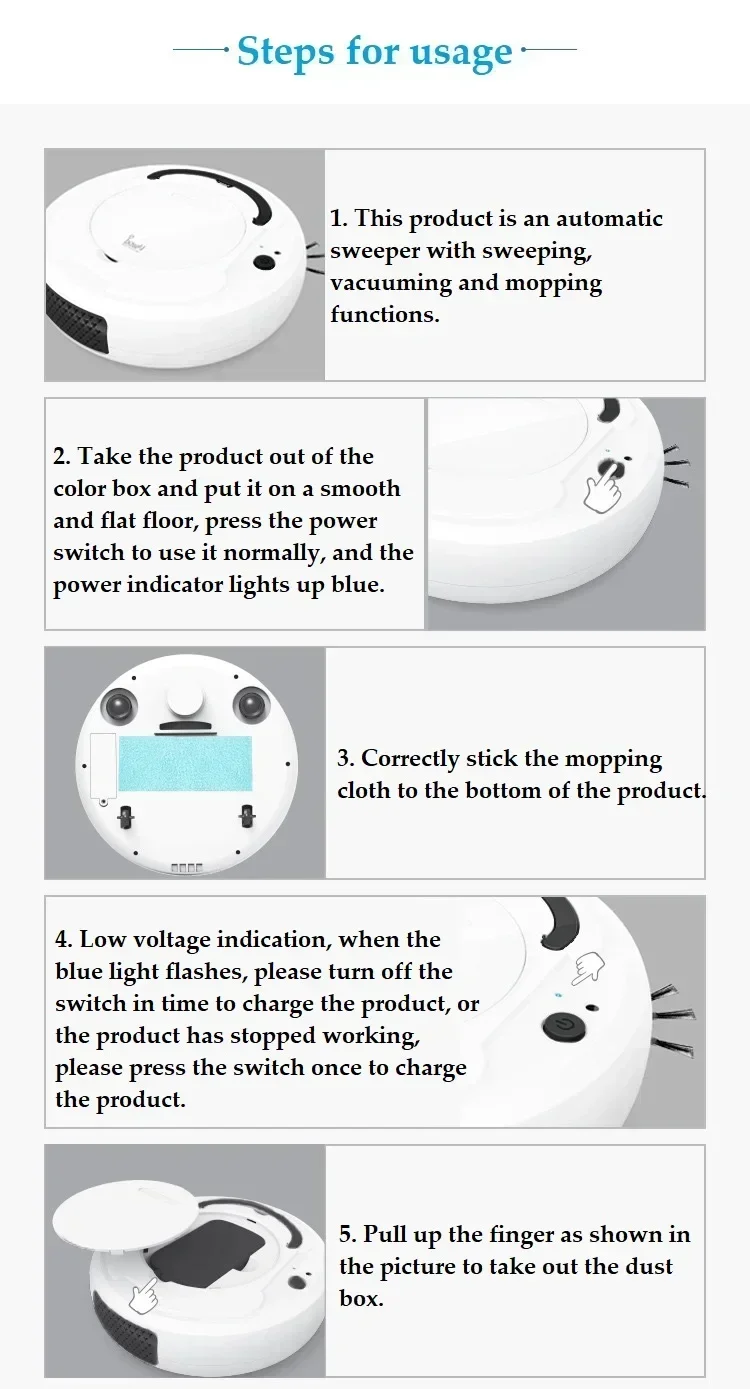 Steps for usage

1. This product is an automatic sweeper with sweeping, vacuuming and mopping functions.

2. Take the product out of the color box and put it on a smooth and flat floor, press the power switch to use it normally, and the power indicator lights up blue.

3. Correctly stick the mopping cloth to the bottom of the product.

4. Low voltage indication, when the blue light flashes, please turn off the switch in time to charge the product, or the product has stopped working, please press the switch once to charge the product.

5. Pull up the finger as shown in the picture to take out the dust box.