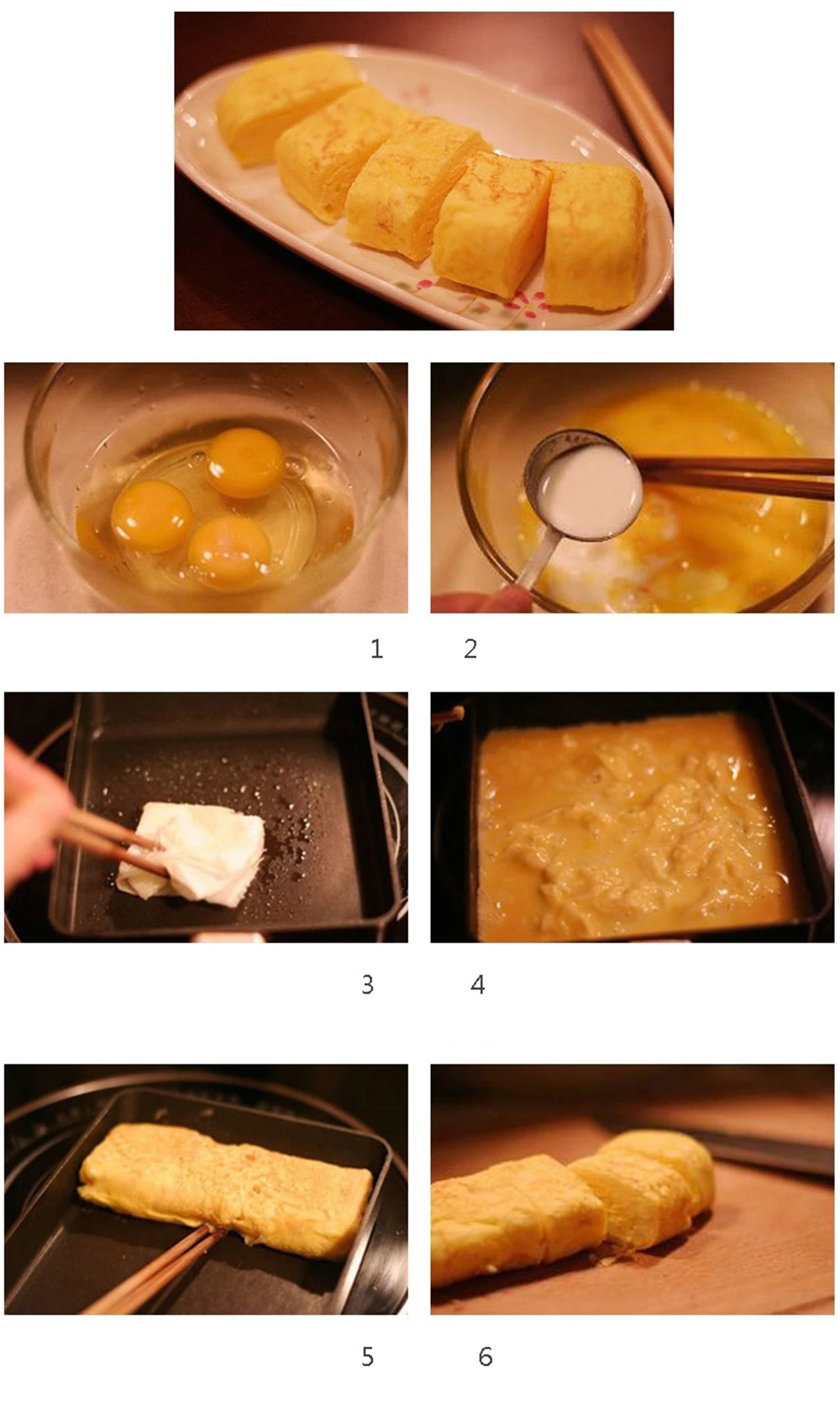 1 2

3 4

5 6