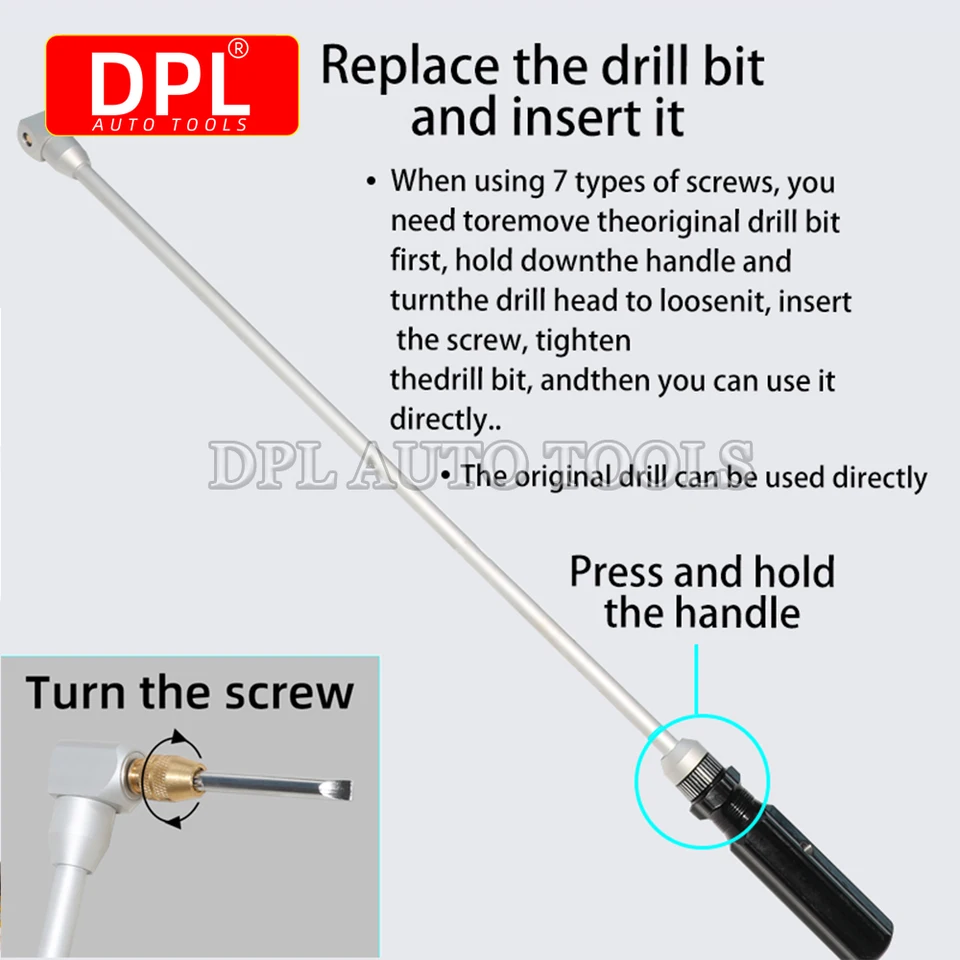 DPL®
AUTO TOOLS

Replace the drill bit and insert it

• When using 7 types of screws, you need toremove theoriginal drill bit first, hold downthe handle and turnthe drill head to loosenit, insert the screw, tighten thedrill bit, andthen you can use it directly..

DPL AUTO TOOLS

• The original drill can be used directly

Press and hold the handle

Turn the screw