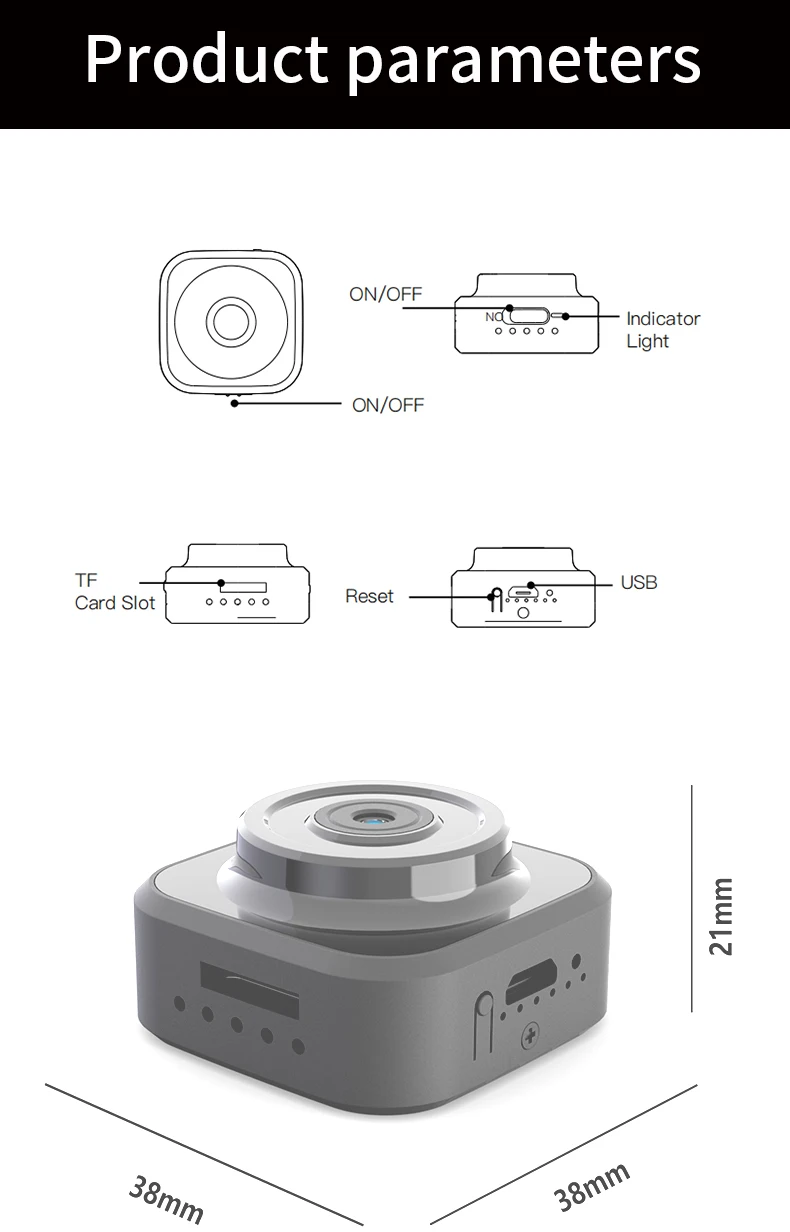 Product parameters

ON/OFF

NO

Indicator Light

ON/OFF

TF Card Slot

Reset

USB

21mm

38mm

38mm