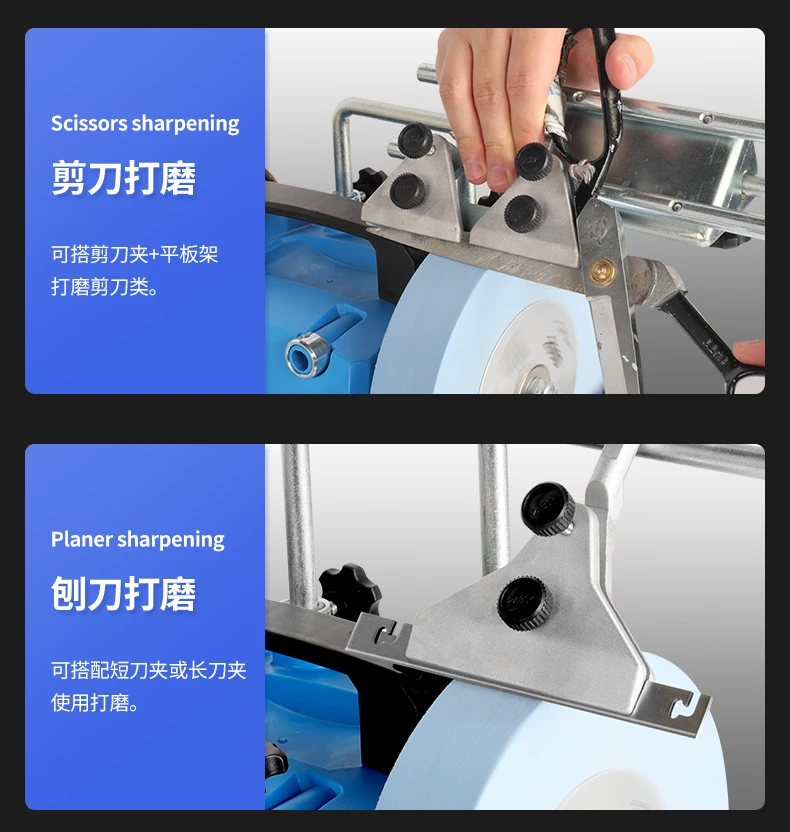 Scissors sharpening

剪刀打磨

可搭剪刀夹+平板架打磨剪刀类。

Planer sharpening

刨刀打磨

可搭配短刀夹或长刀夹使用打磨。