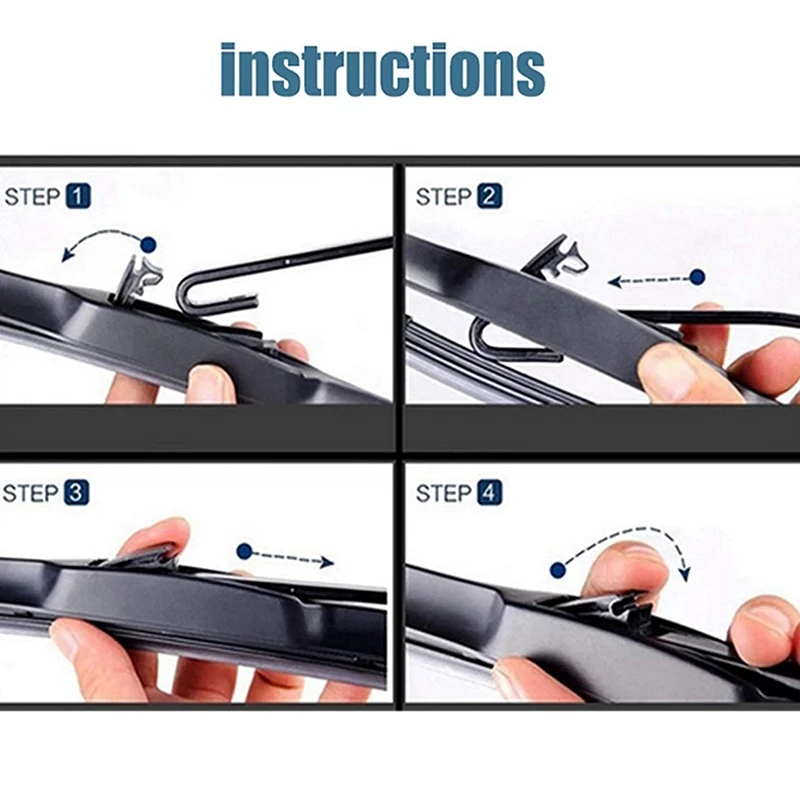 instructions

STEP 1

STEP 2

STEP 3

STEP 4