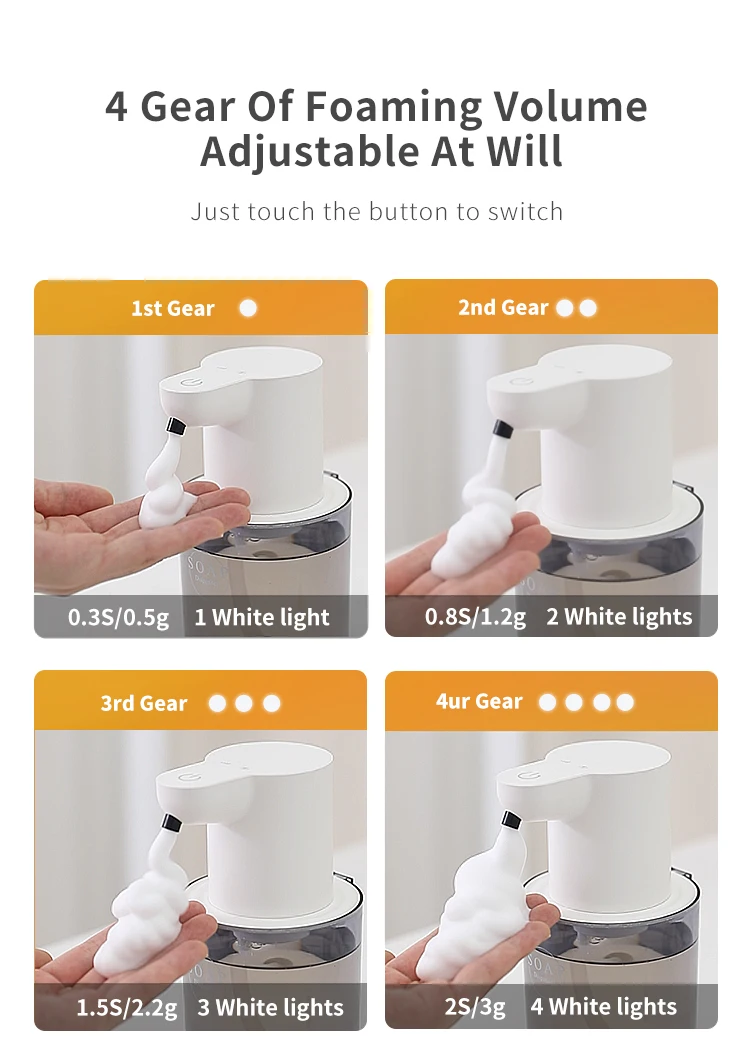 4 Gear Of Foaming Volume Adjustable At Will

Just touch the button to switch

1st Gear

0.3S/0.5g 1 White light

2nd Gear

0.8S/1.2g 2 White lights

3rd Gear

1.5S/2.2g 3 White lights

4ur Gear

2S/3g 4 White lights