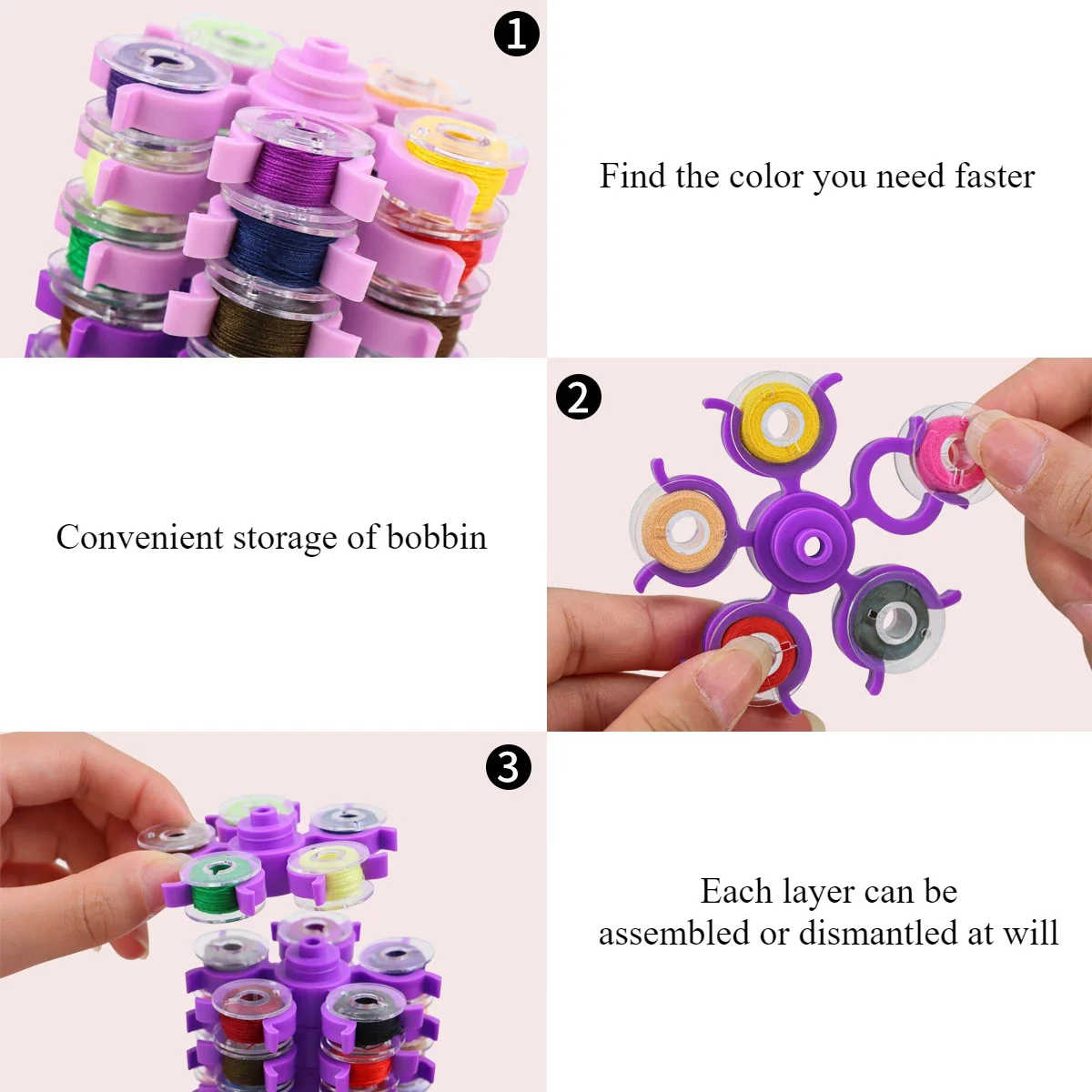 1

Find the color you need faster

Convenient storage of bobbin

2

3

Each layer can be assembled or dismantled at will