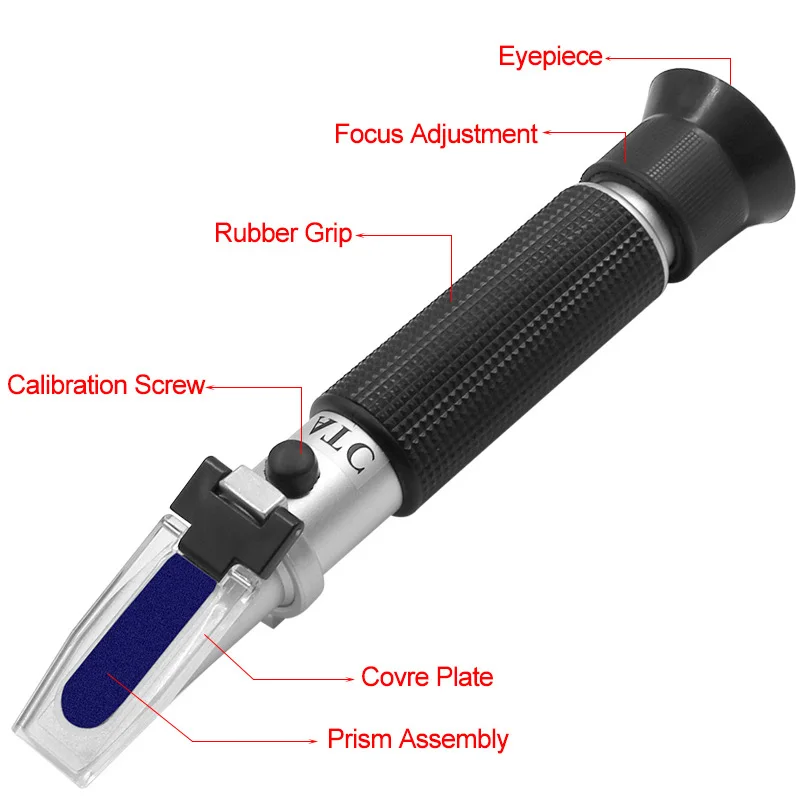 Eyepiece
Focus Adjustment
Rubber Grip
Calibration Screw
ATC
Covre Plate
Prism Assembly