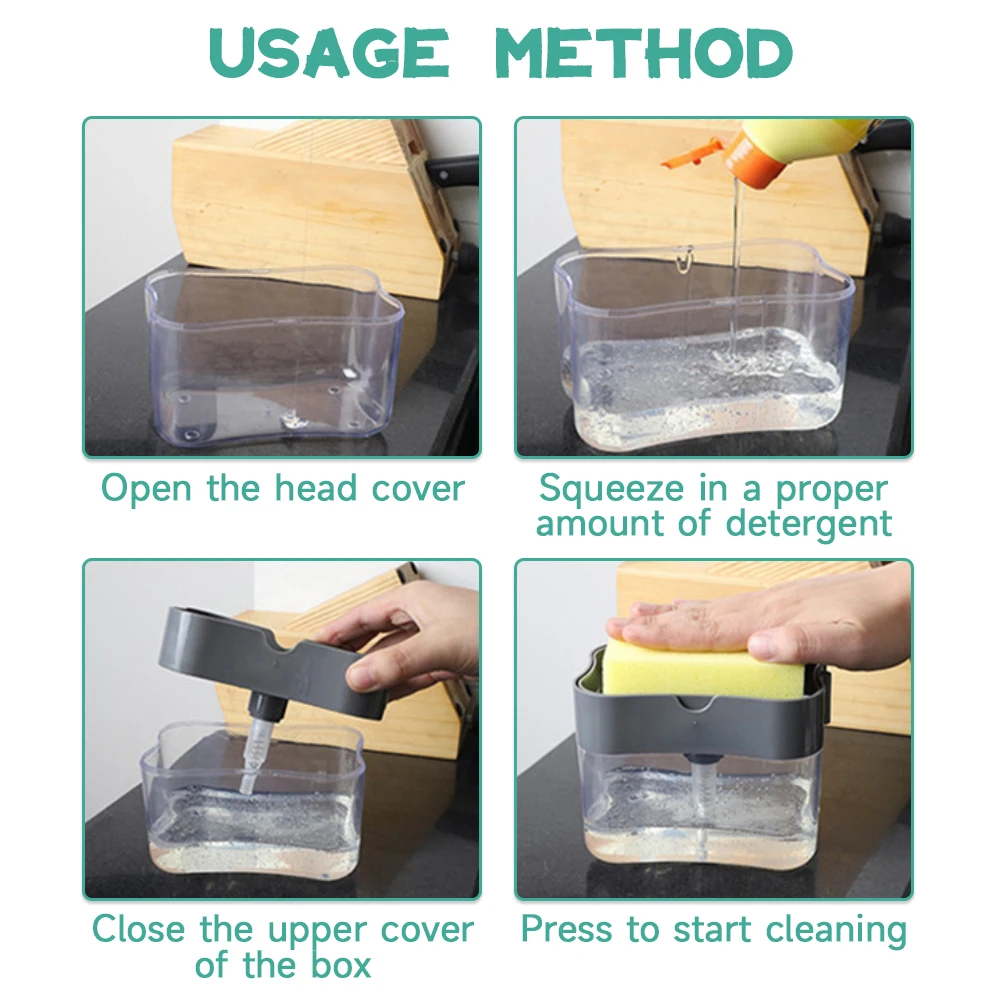 USAGE METHOD

Open the head cover

Squeeze in a proper amount of detergent

Close the upper cover of the box

Press to start cleaning