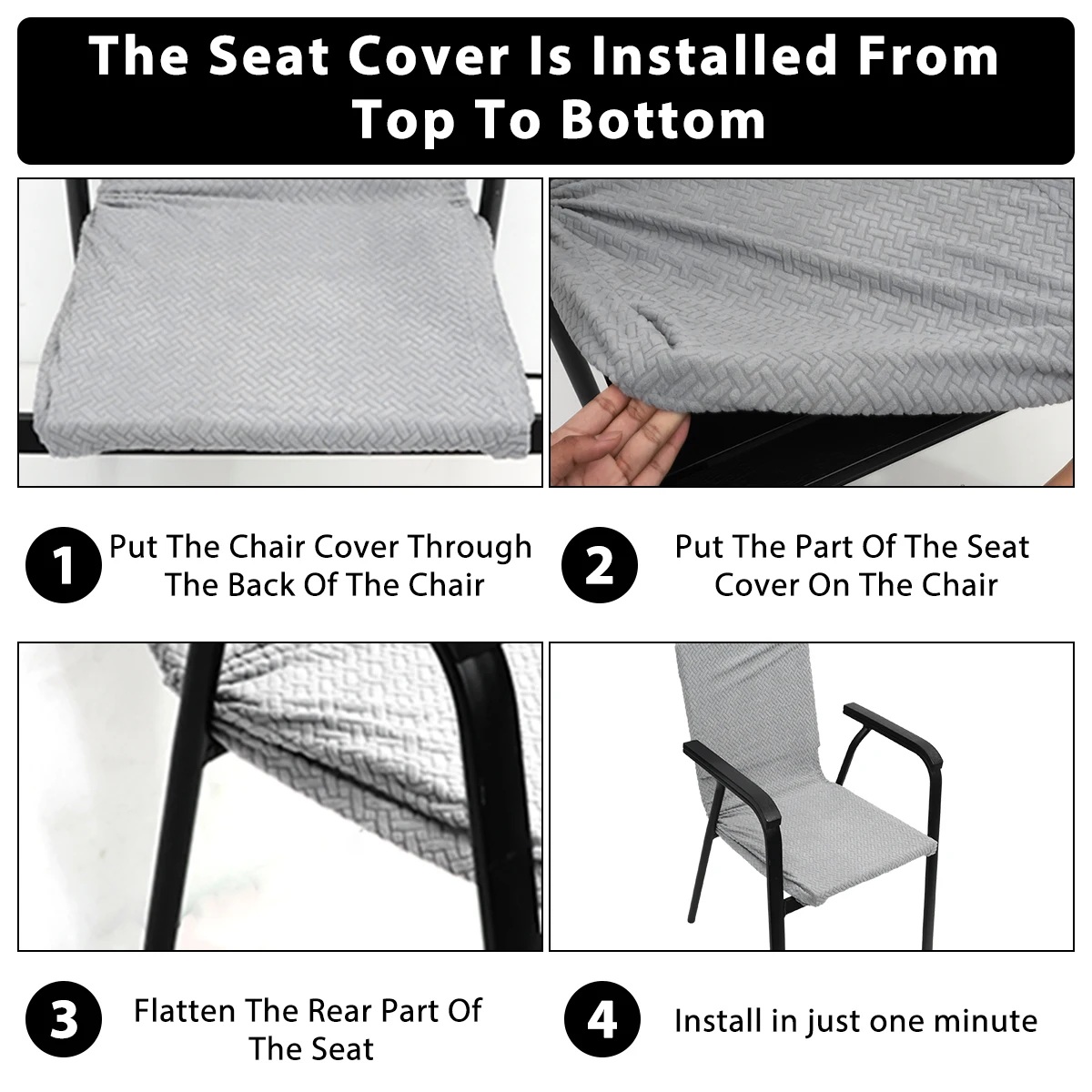 The Seat Cover Is Installed From Top To Bottom

1 Put The Chair Cover Through The Back Of The Chair

2 Put The Part Of The Seat Cover On The Chair

3 Flatten The Rear Part Of The Seat

4 Install in just one minute