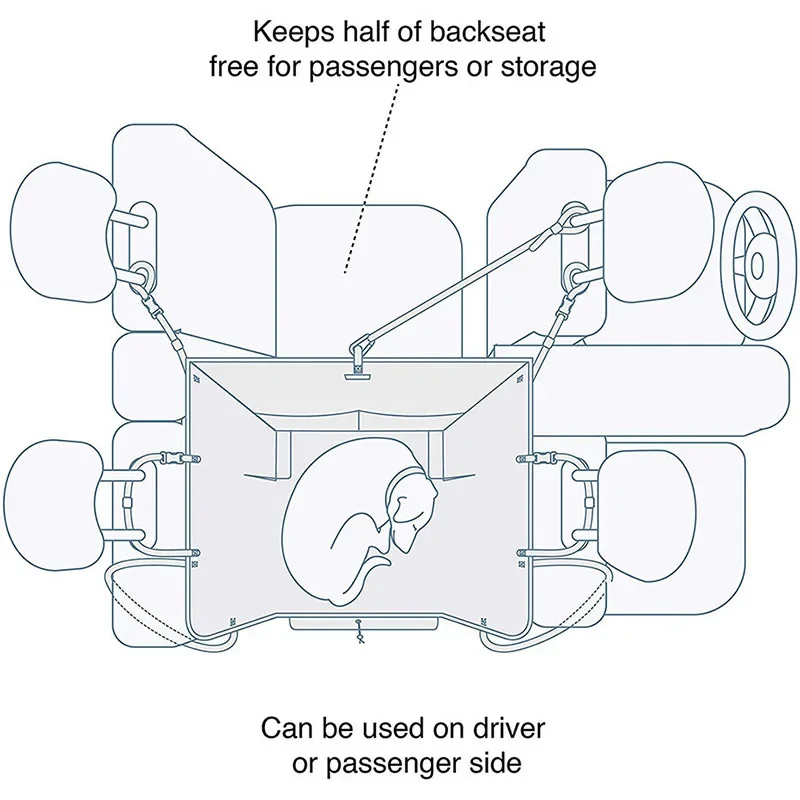 Keeps half of backseat free for passengers or storage

Can be used on driver or passenger side