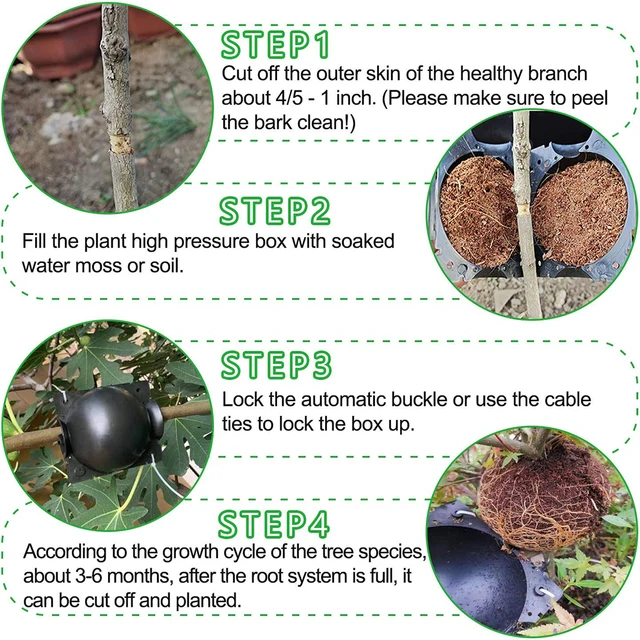 STEP1
Cut off the outer skin of the healthy branch about 4/5 - 1 inch. (Please make sure to peel the bark clean!)

STEP2
Fill the plant high pressure box with soaked water moss or soil.

STEP3
Lock the automatic buckle or use the cable ties to lock the box up.

STEP4
According to the growth cycle of the tree species, about 3-6 months, after the root system is full, it can be cut off and planted.