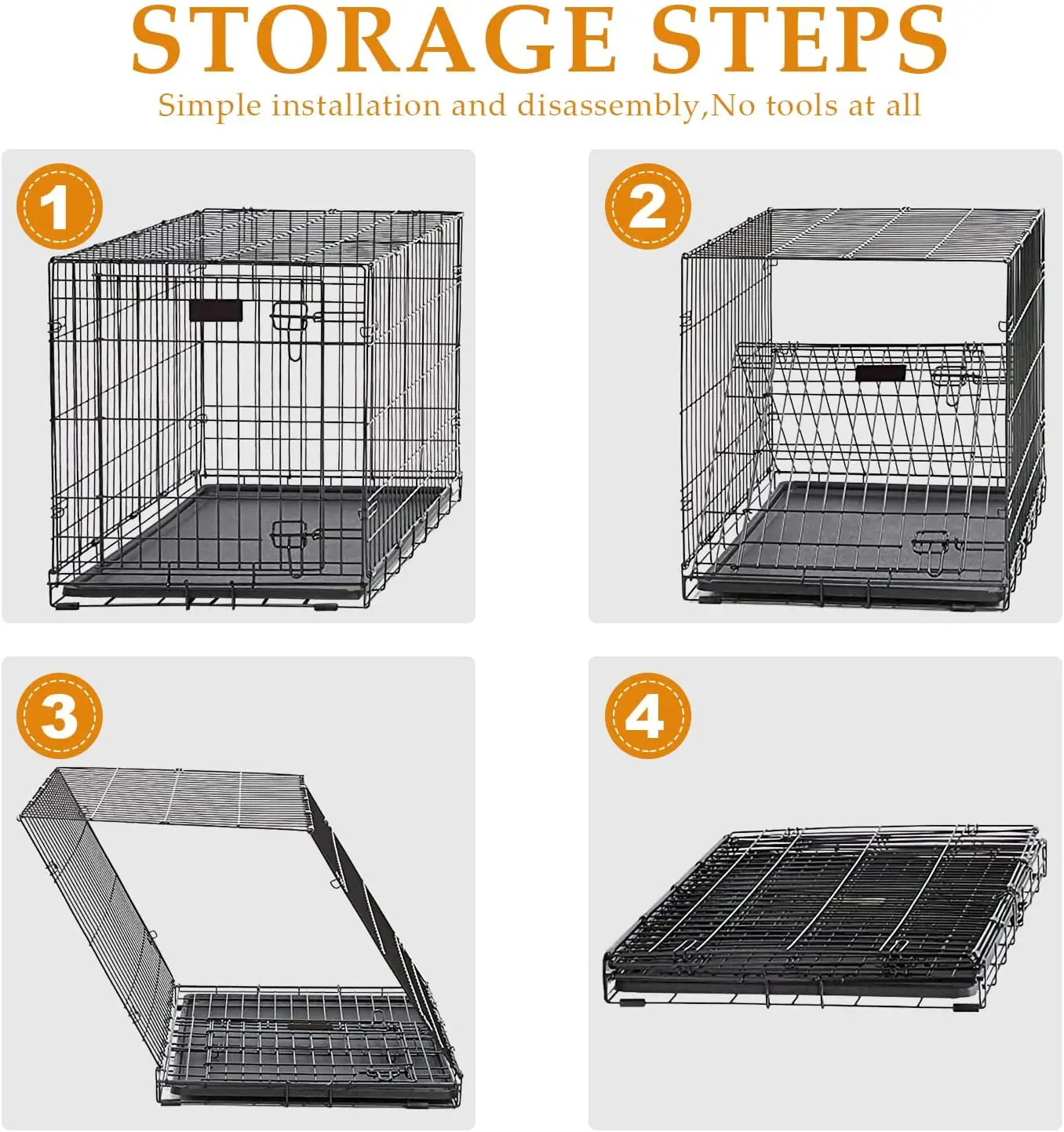 STORAGE STEPS

Simple installation and disassembly,No tools at all

1

2

3

4