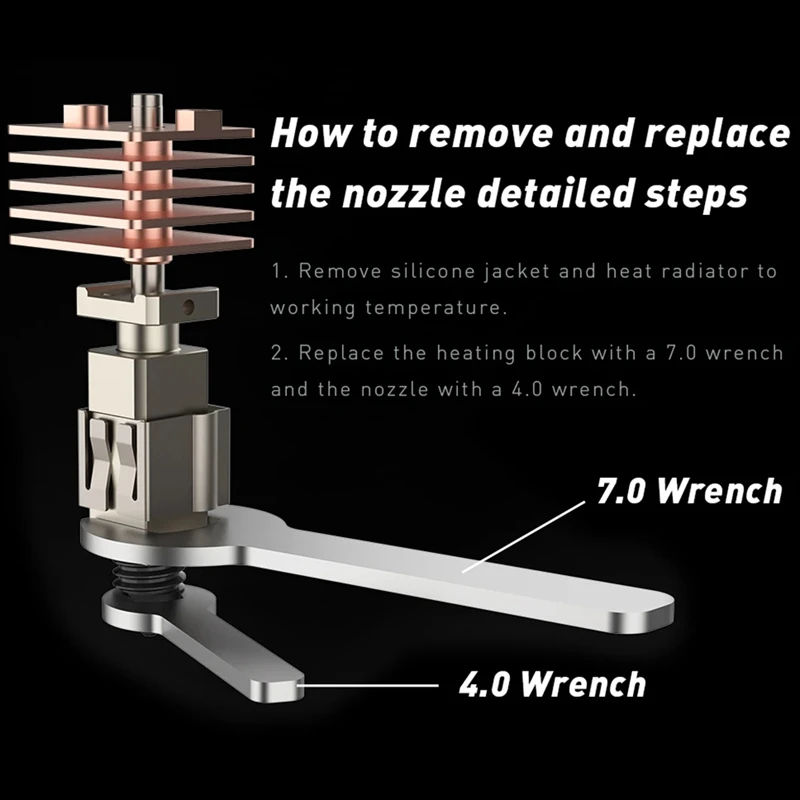 How to remove and replace the nozzle detailed steps

1. Remove silicone jacket and heat radiator to working temperature.

2. Replace the heating block with a 7.0 wrench and the nozzle with a 4.0 wrench.

7.0 Wrench

4.0 Wrench