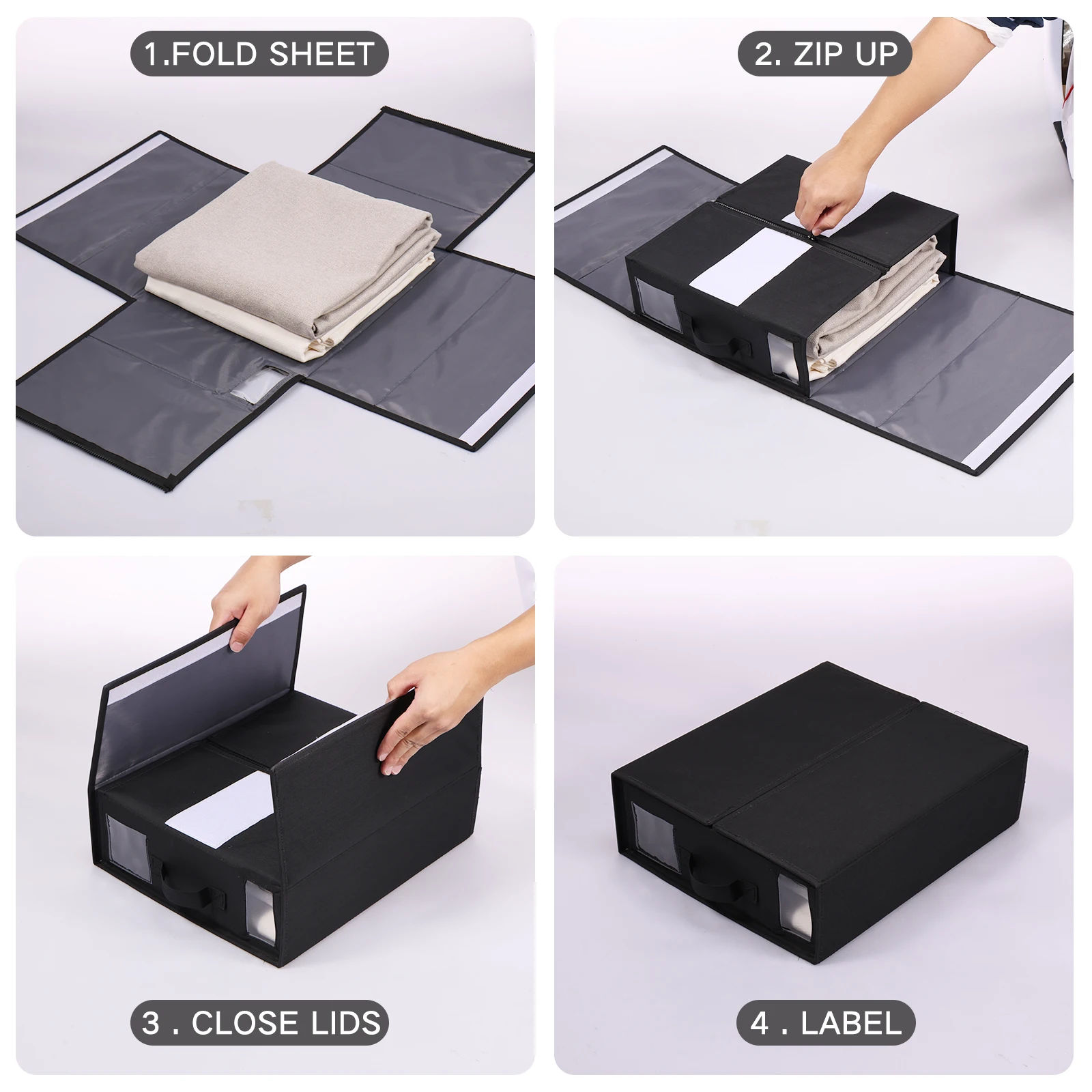 1.FOLD SHEET

2. ZIP UP

3 . CLOSE LIDS

4 . LABEL