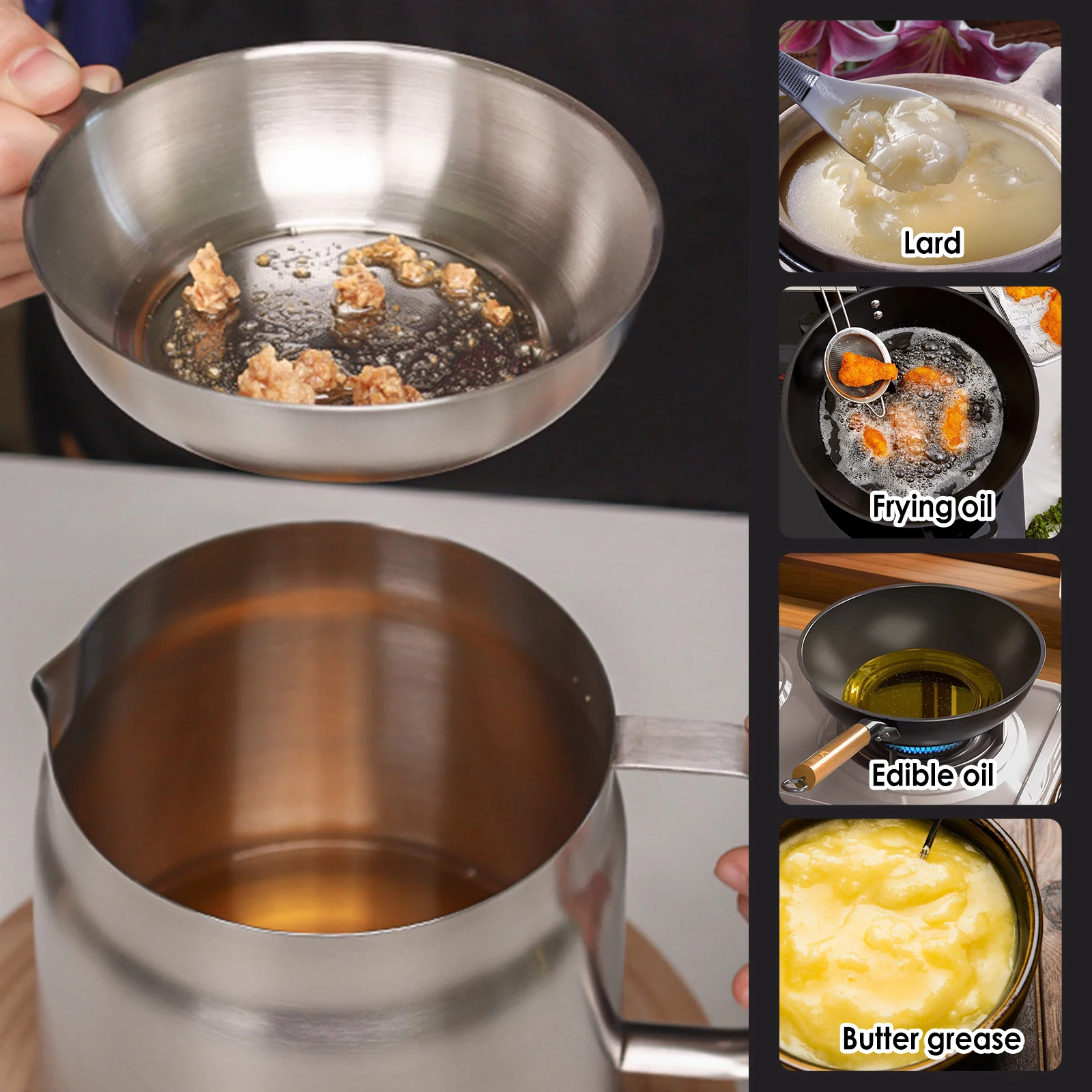 Lard

Frying oil

Edible oil

Butter grease