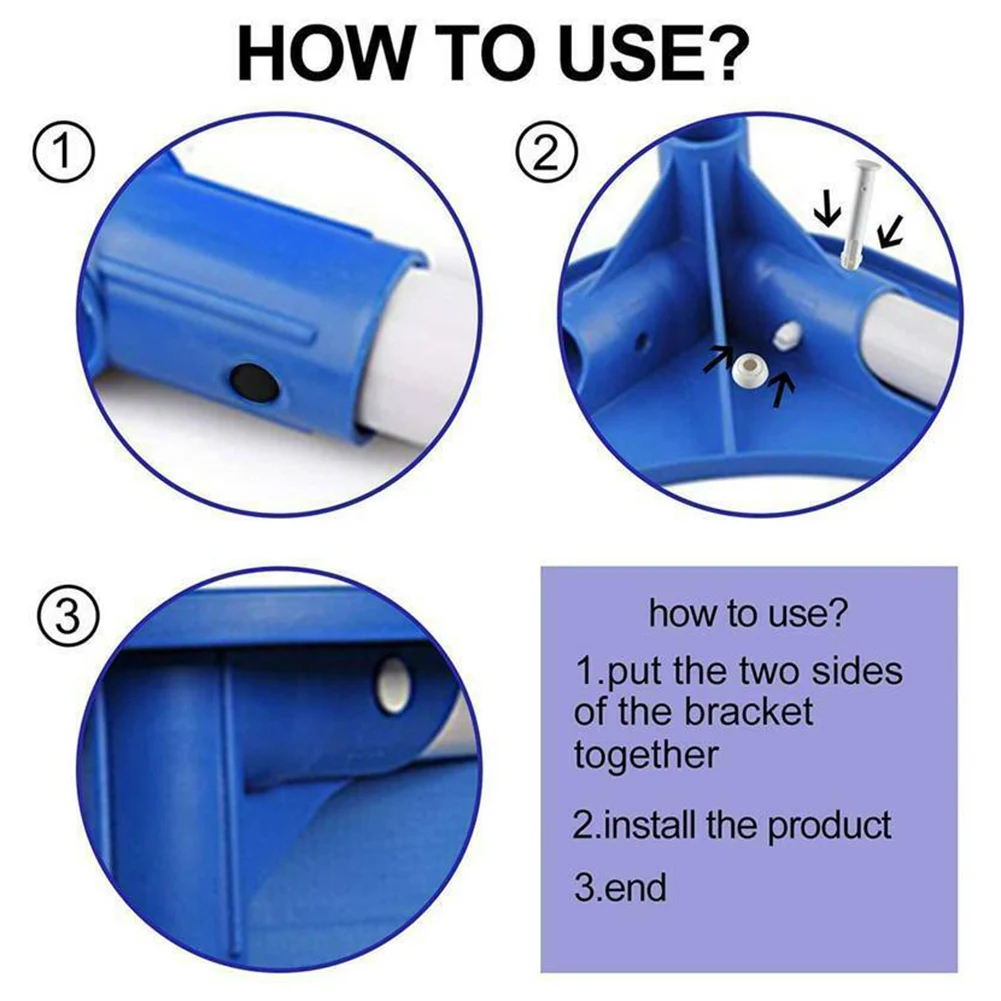 HOW TO USE?

①

②

③

how to use?

1.put the two sides of the bracket together

2.install the product

3.end