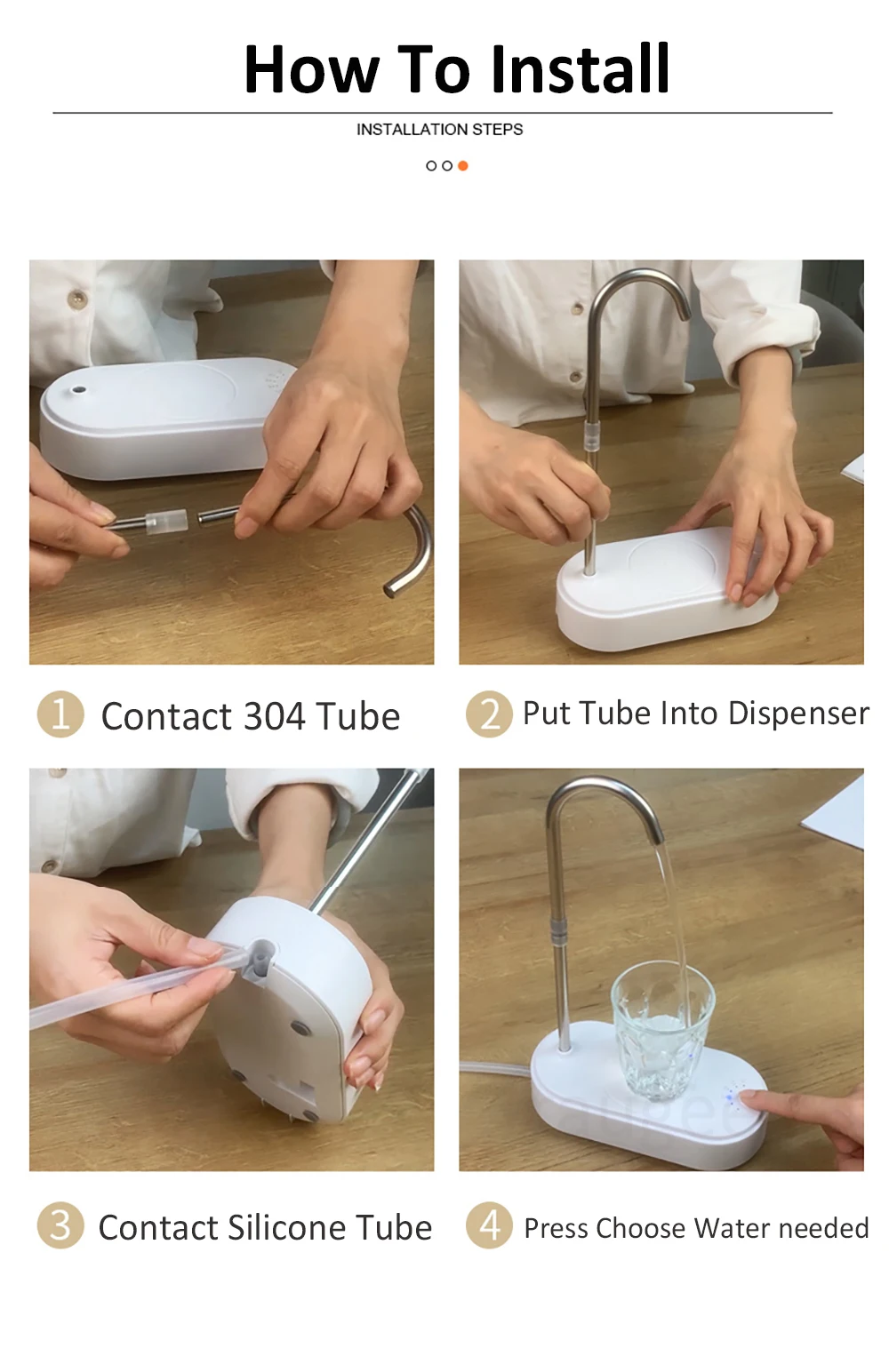 How To Install

INSTALLATION STEPS

1 Contact 304 Tube

2 Put Tube Into Dispenser

3 Contact Silicone Tube

4 Press Choose Water needed