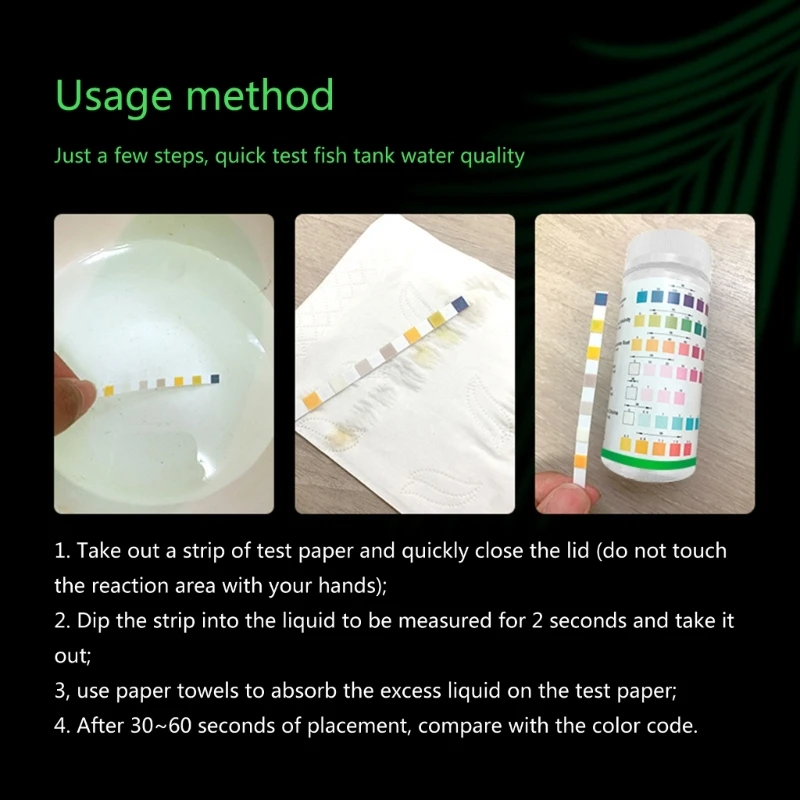 Usage method

Just a few steps, quick test fish tank water quality

1. Take out a strip of test paper and quickly close the lid (do not touch the reaction area with your hands);

2. Dip the strip into the liquid to be measured for 2 seconds and take it out;

3, use paper towels to absorb the excess liquid on the test paper;

4. After 30~60 seconds of placement, compare with the color code.