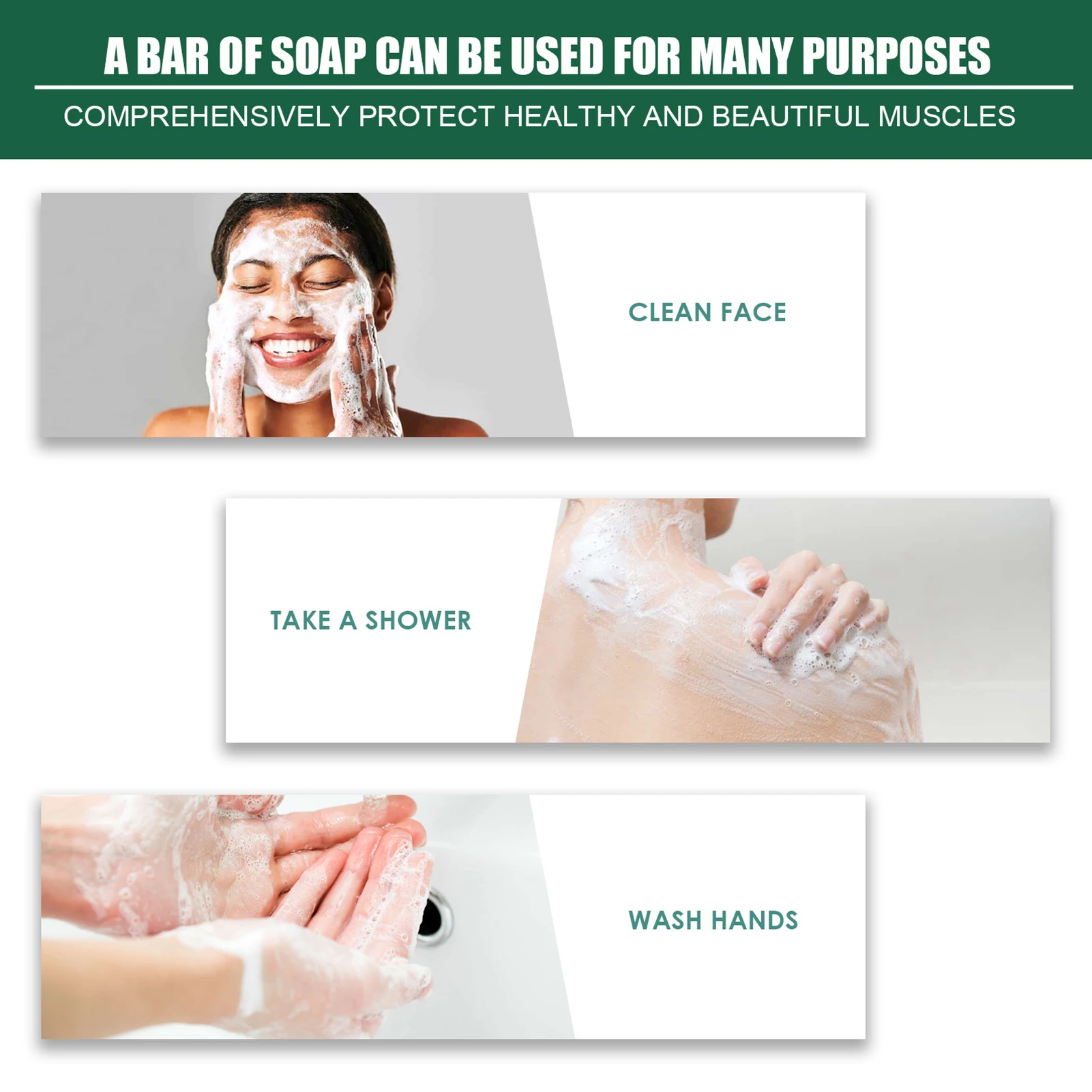 A BAR OF SOAP CAN BE USED FOR MANY PURPOSES

COMPREHENSIVELY PROTECT HEALTHY AND BEAUTIFUL MUSCLES

CLEAN FACE

TAKE A SHOWER

WASH HANDS