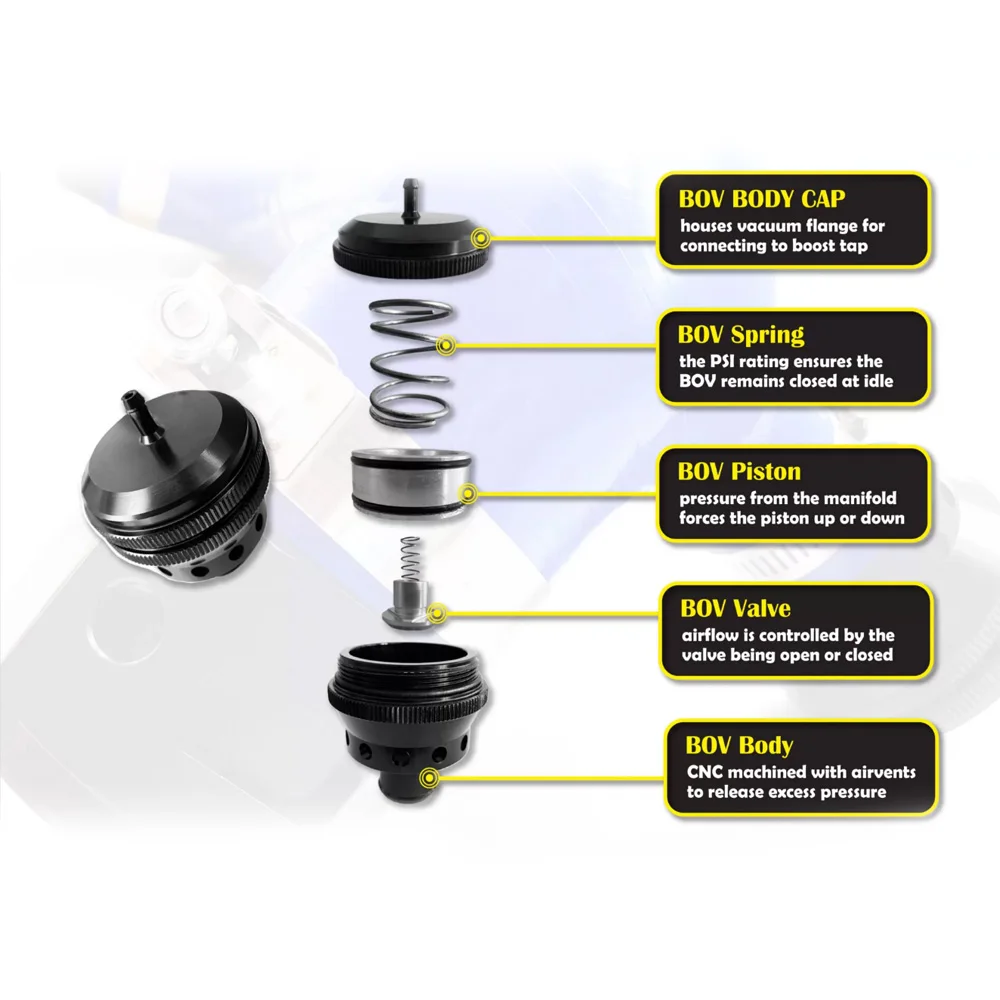 BOV BODY CAP
houses vacuum flange for connecting to boost tap

BOV Spring
the PSI rating ensures the BOV remains closed at idle

BOV Piston
pressure from the manifold forces the piston up or down

BOV Valve
airflow is controlled by the valve being open or closed

BOV Body
CNC machined with airvents to release excess pressure