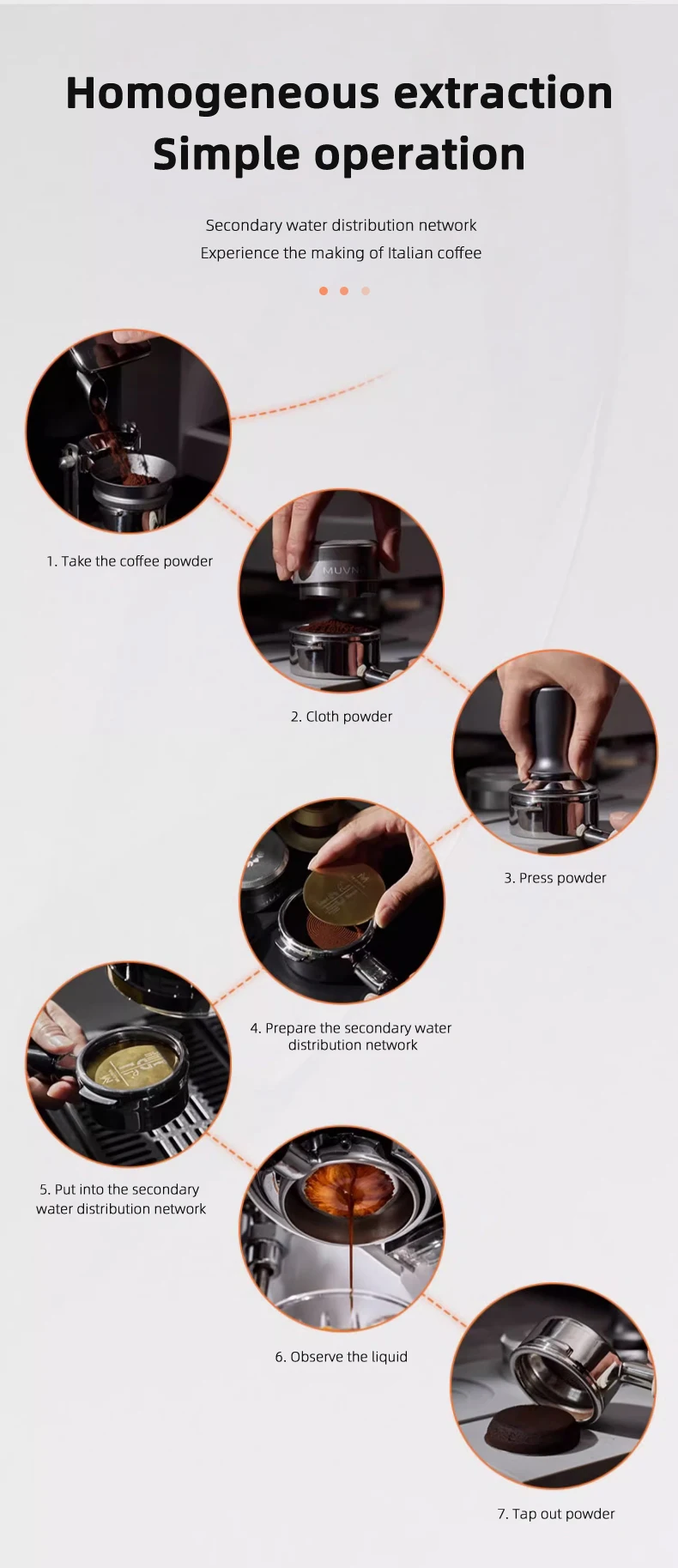 Homogeneous extraction
Simple operation

Secondary water distribution network
Experience the making of Italian coffee

1. Take the coffee powder

MUVN

2. Cloth powder

3. Press powder

4. Prepare the secondary water distribution network

5. Put into the secondary water distribution network

6. Observe the liquid

7. Tap out powder