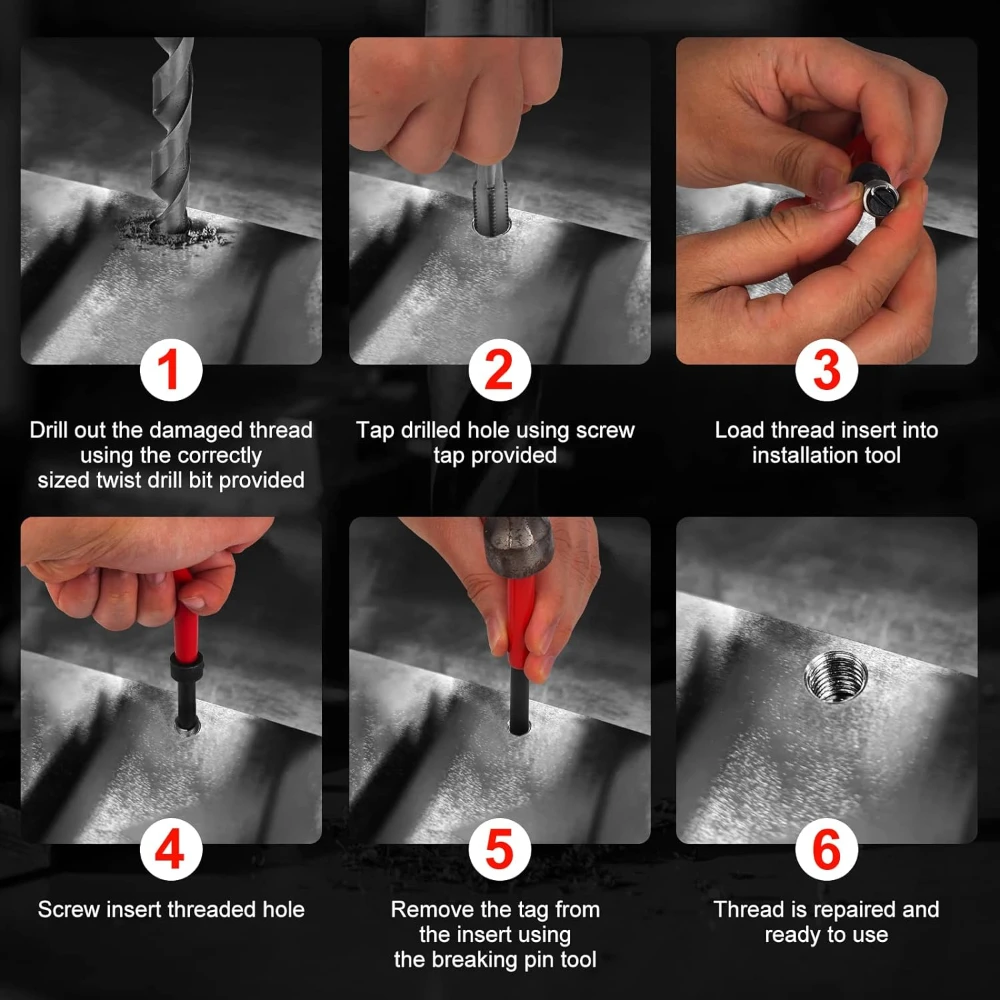 1

Drill out the damaged thread using the correctly sized twist drill bit provided

2

Tap drilled hole using screw tap provided

3

Load thread insert into installation tool

4

Screw insert threaded hole

5

Remove the tag from the insert using the breaking pin tool

6

Thread is repaired and ready to use