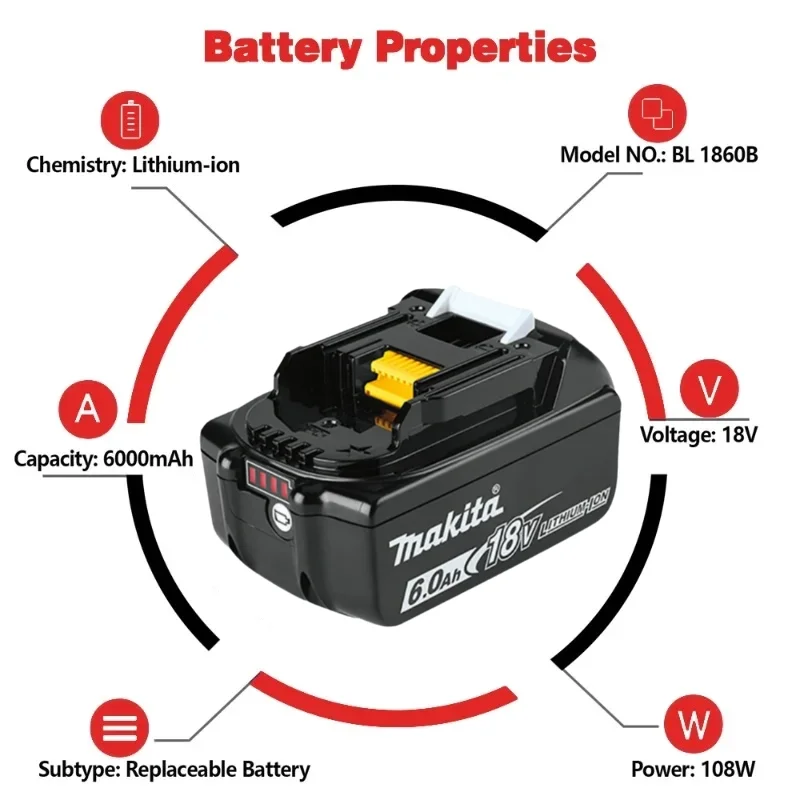 Battery Properties

Chemistry: Lithium-ion

Model NO.: BL 1860B

A

Capacity: 6000mAh

V

Voltage: 18V

makita® 18V LITHIUM-ION 6.0Ah

Subtype: Replaceable Battery

W

Power: 108W