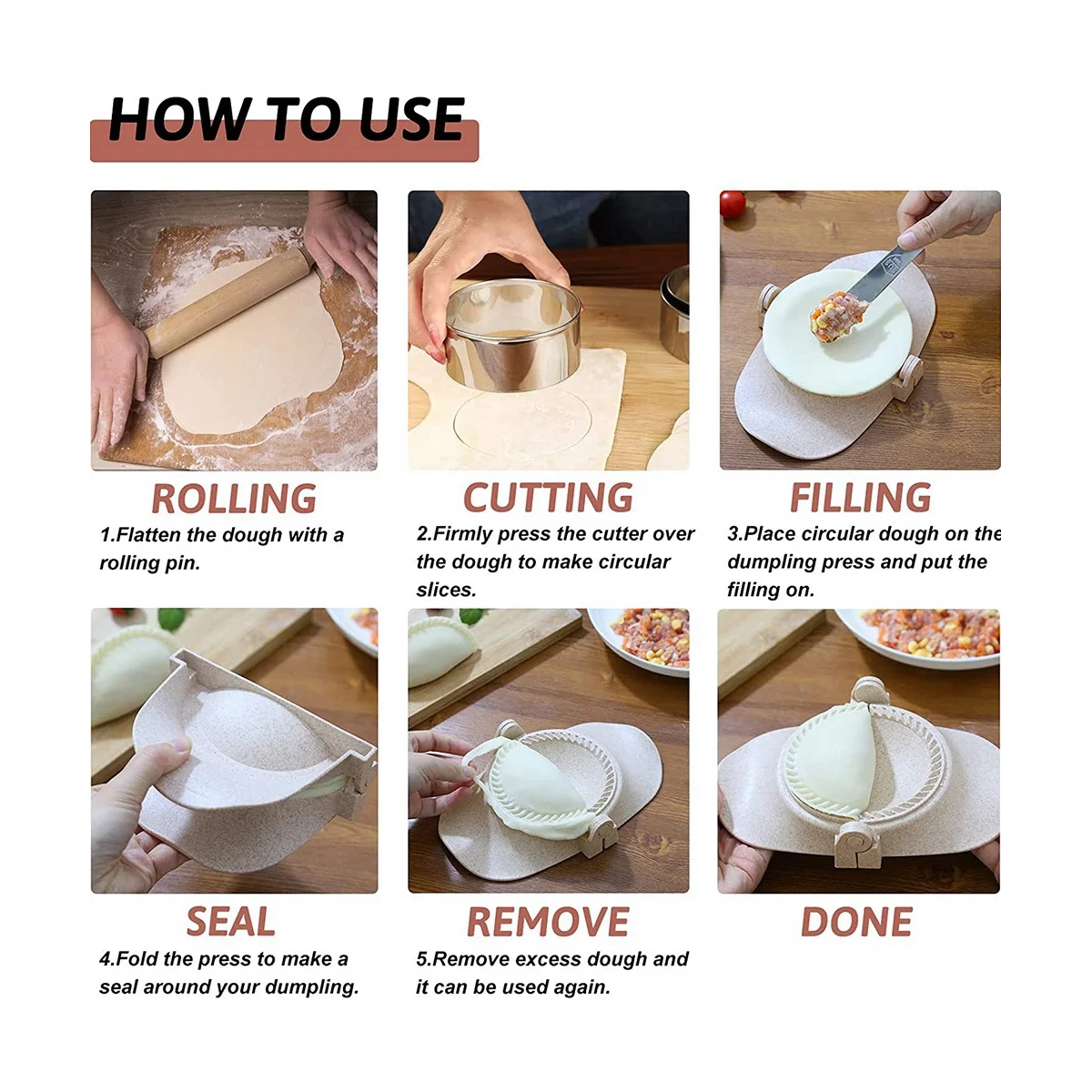 HOW TO USE

ROLLING
1.Flatten the dough with a rolling pin.

CUTTING
2.Firmly press the cutter over the dough to make circular slices.

FILLING
3.Place circular dough on the dumpling press and put the filling on.

SEAL
4.Fold the press to make a seal around your dumpling.

REMOVE
5.Remove excess dough and it can be used again.

DONE