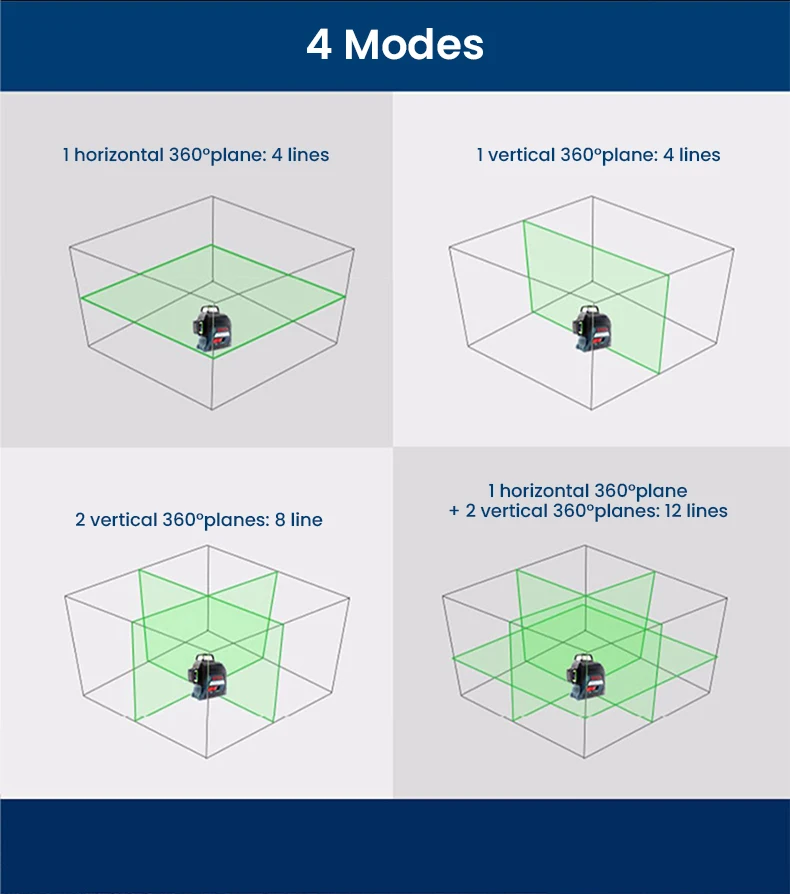 4 Modes

1 horizontal 360°plane: 4 lines

1 vertical 360°plane: 4 lines

2 vertical 360°planes: 8 line

1 horizontal 360°plane
+ 2 vertical 360°planes: 12 lines