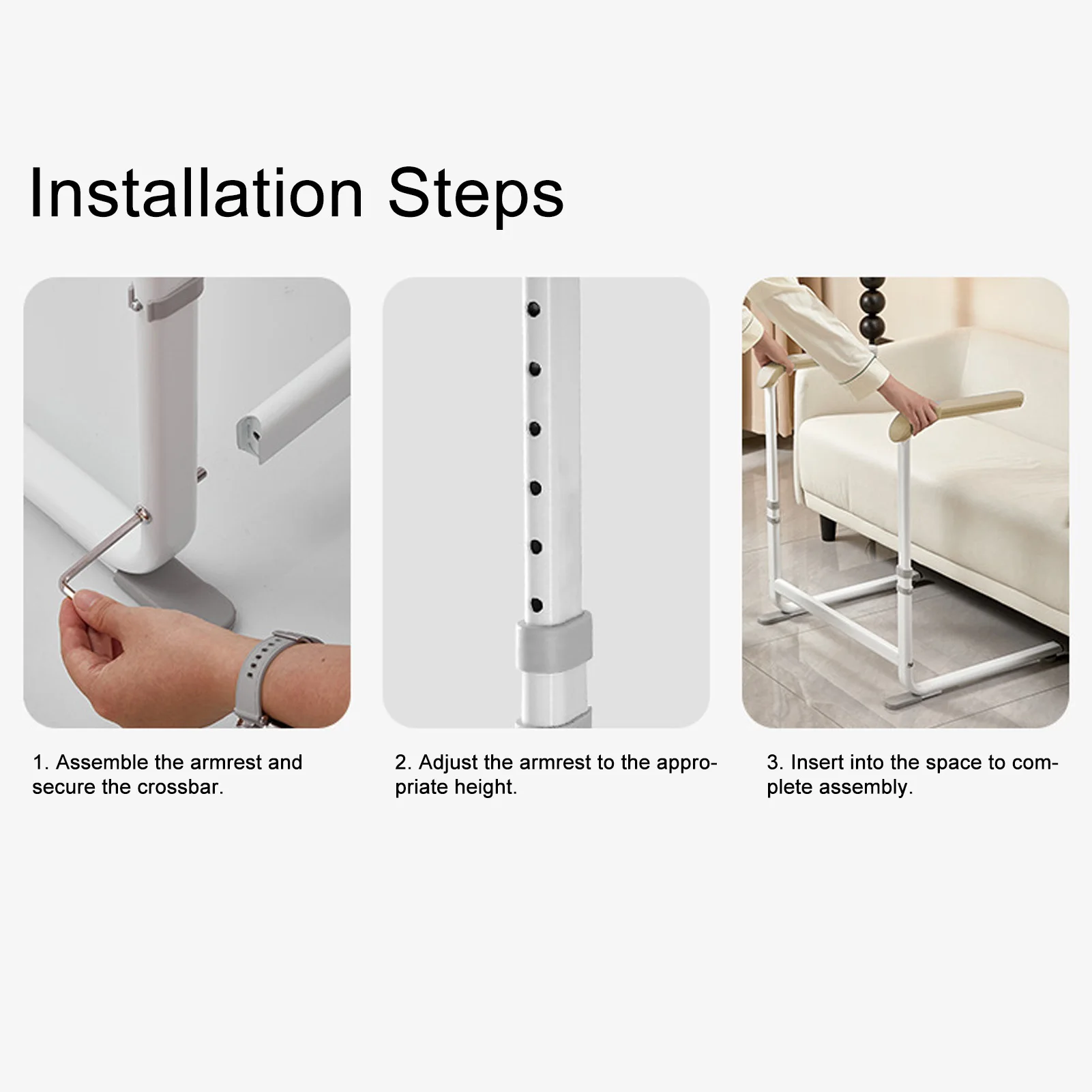 Installation Steps

1. Assemble the armrest and secure the crossbar.

2. Adjust the armrest to the appropriate height.

3. Insert into the space to complete assembly.