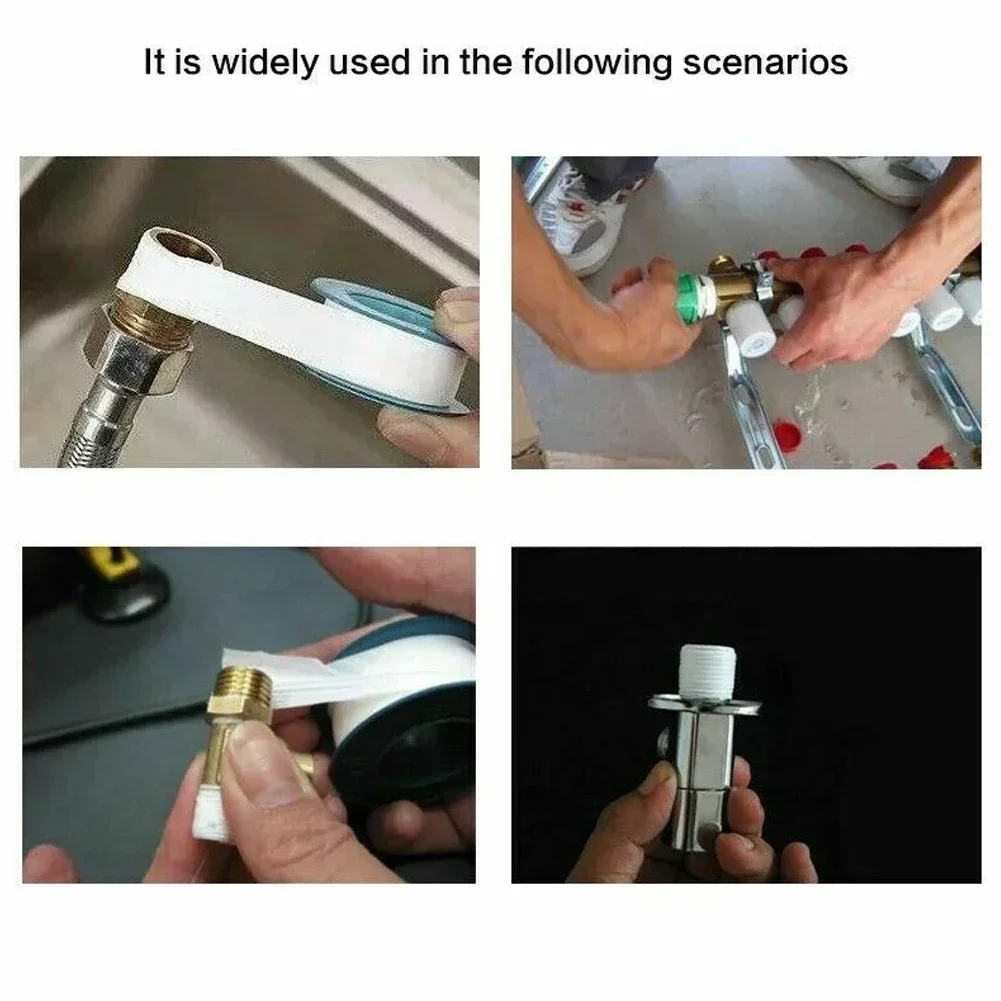 It is widely used in the following scenarios