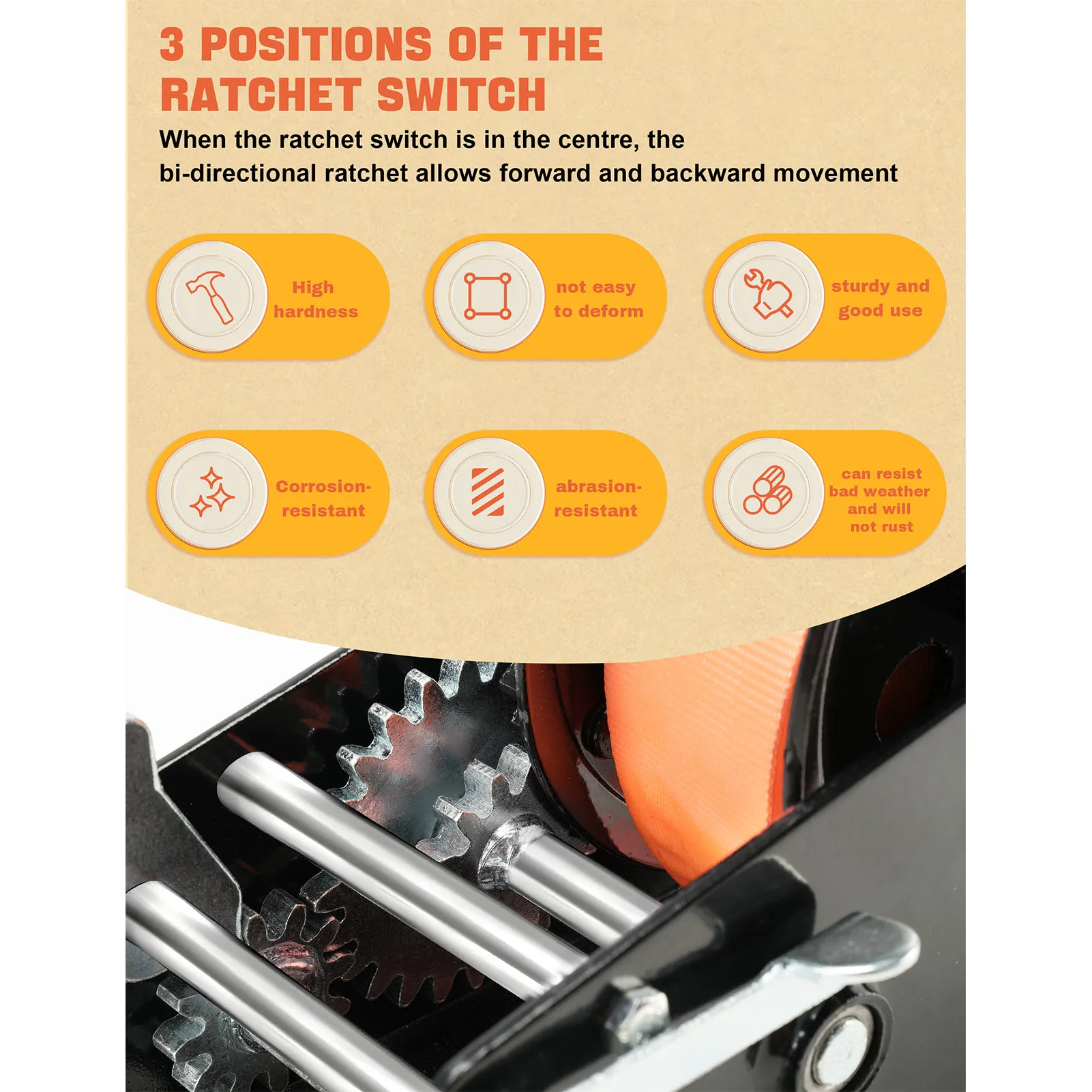 3 POSITIONS OF THE RATCHET SWITCH

When the ratchet switch is in the centre, the bi-directional ratchet allows forward and backward movement

High hardness

not easy to deform

sturdy and good use

Corrosion-resistant

abrasion-resistant

can resist bad weather and will not rust