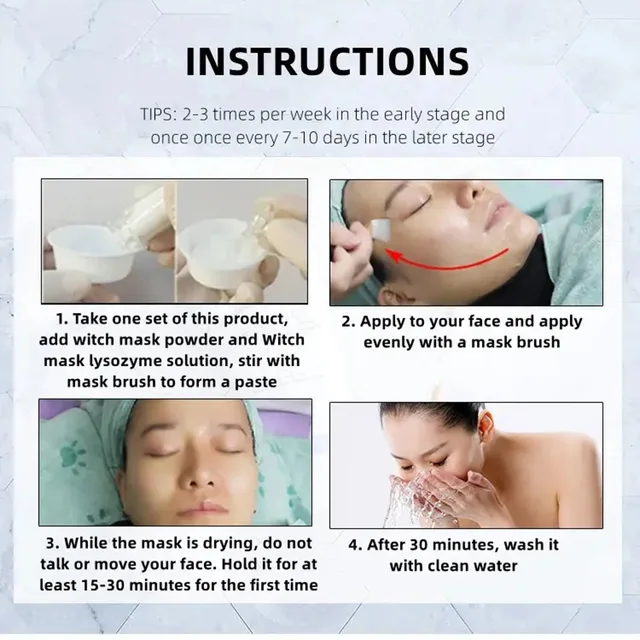 INSTRUCTIONS

TIPS: 2-3 times per week in the early stage and once once every 7-10 days in the later stage

1. Take one set of this product, add witch mask powder and Witch mask lysozyme solution, stir with mask brush to form a paste

2. Apply to your face and apply evenly with a mask brush

3. While the mask is drying, do not talk or move your face. Hold it for at least 15-30 minutes for the first time

4. After 30 minutes, wash it with clean water