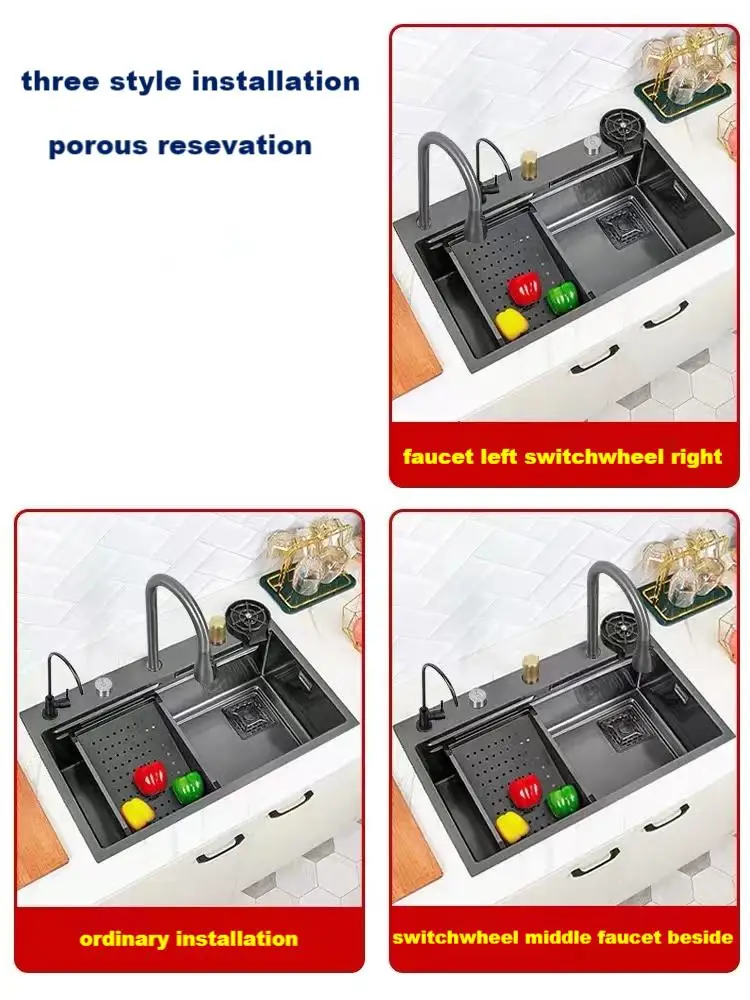 three style installation

porous resevation

faucet left switchwheel right

ordinary installation

switchwheel middle faucet beside